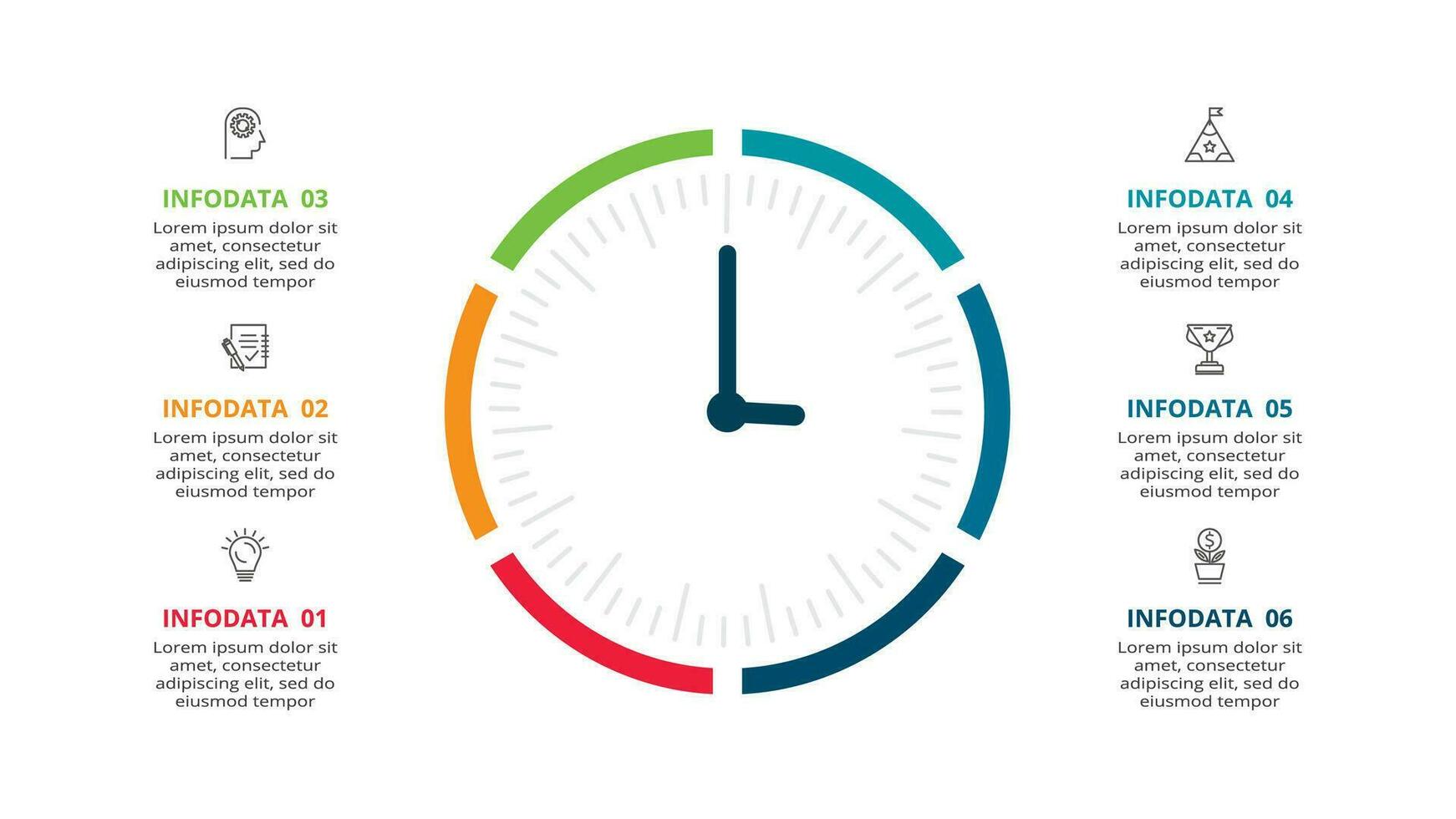 INFODATA 03
Lorem ipsum dolor sit amet, consectetur adipiscing elit, sed do eiusmod tempor

INFODATA 02
Lorem ipsum dolor sit amet, consectetur adipiscing elit, sed do eiusmod tempor

INFODATA 01
Lorem ipsum dolor sit amet, consectetur adipiscing elit, sed do eiusmod tempor

INFODATA 04
Lorem ipsum dolor sit amet, consectetur adipiscing elit, sed do eiusmod tempor

INFODATA 05
Lorem ipsum dolor sit amet, consectetur adipiscing elit, sed do eiusmod tempor

INFODATA 06
Lorem ipsum dolor sit amet, consectetur adipiscing elit, sed do eiusmod tempor