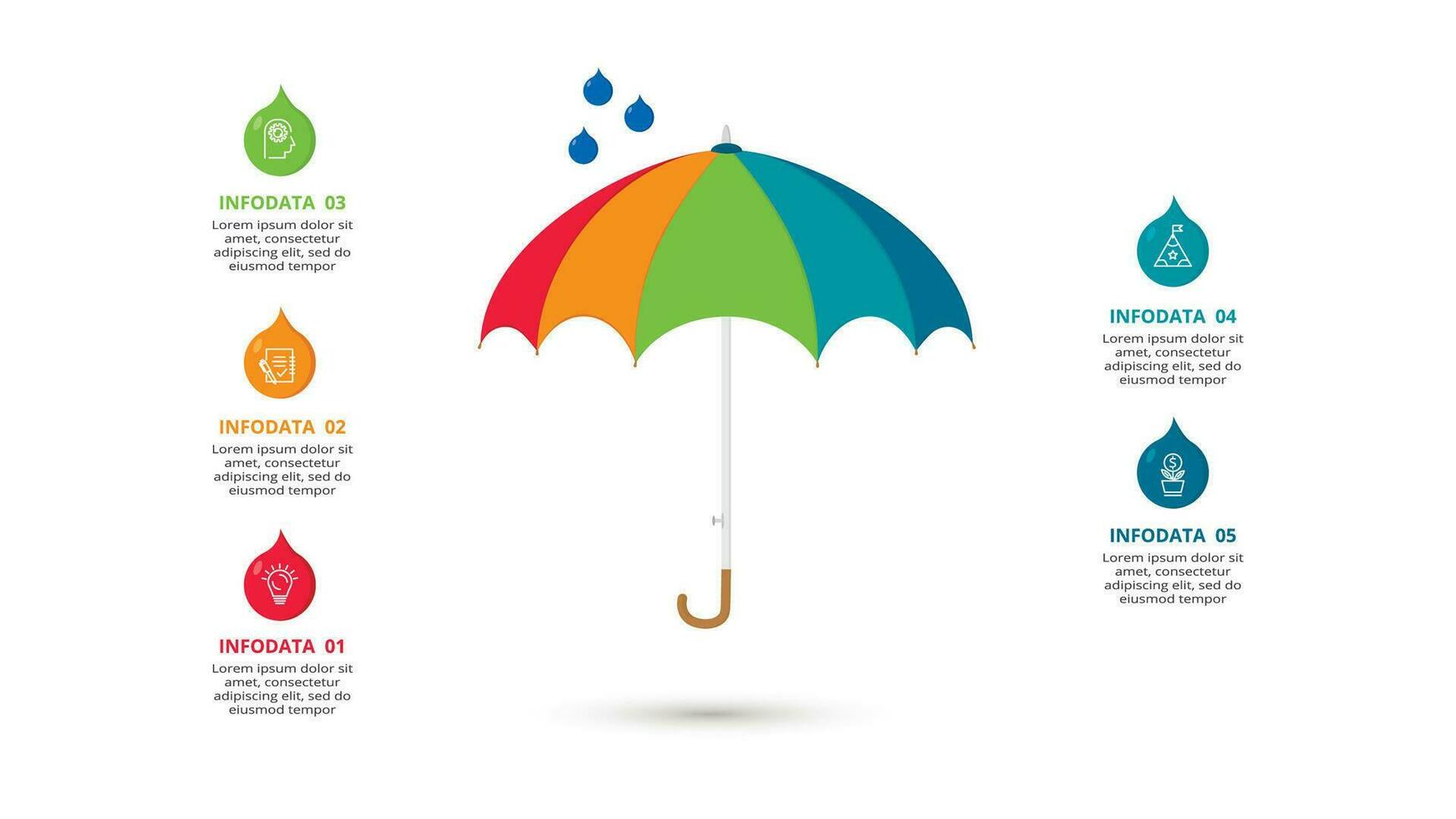 INFODATA 03
Lorem ipsum dolor sit amet, consectetur adipiscing elit, sed do eiusmod tempor

INFODATA 02
Lorem ipsum dolor sit amet, consectetur adipiscing elit, sed do eiusmod tempor

INFODATA 01
Lorem ipsum dolor sit amet, consectetur adipiscing elit, sed do eiusmod tempor

INFODATA 04
Lorem ipsum dolor sit amet, consectetur adipiscing elit, sed do eiusmod tempor

INFODATA 05
Lorem ipsum dolor sit amet, consectetur adipiscing elit, sed do eiusmod tempor