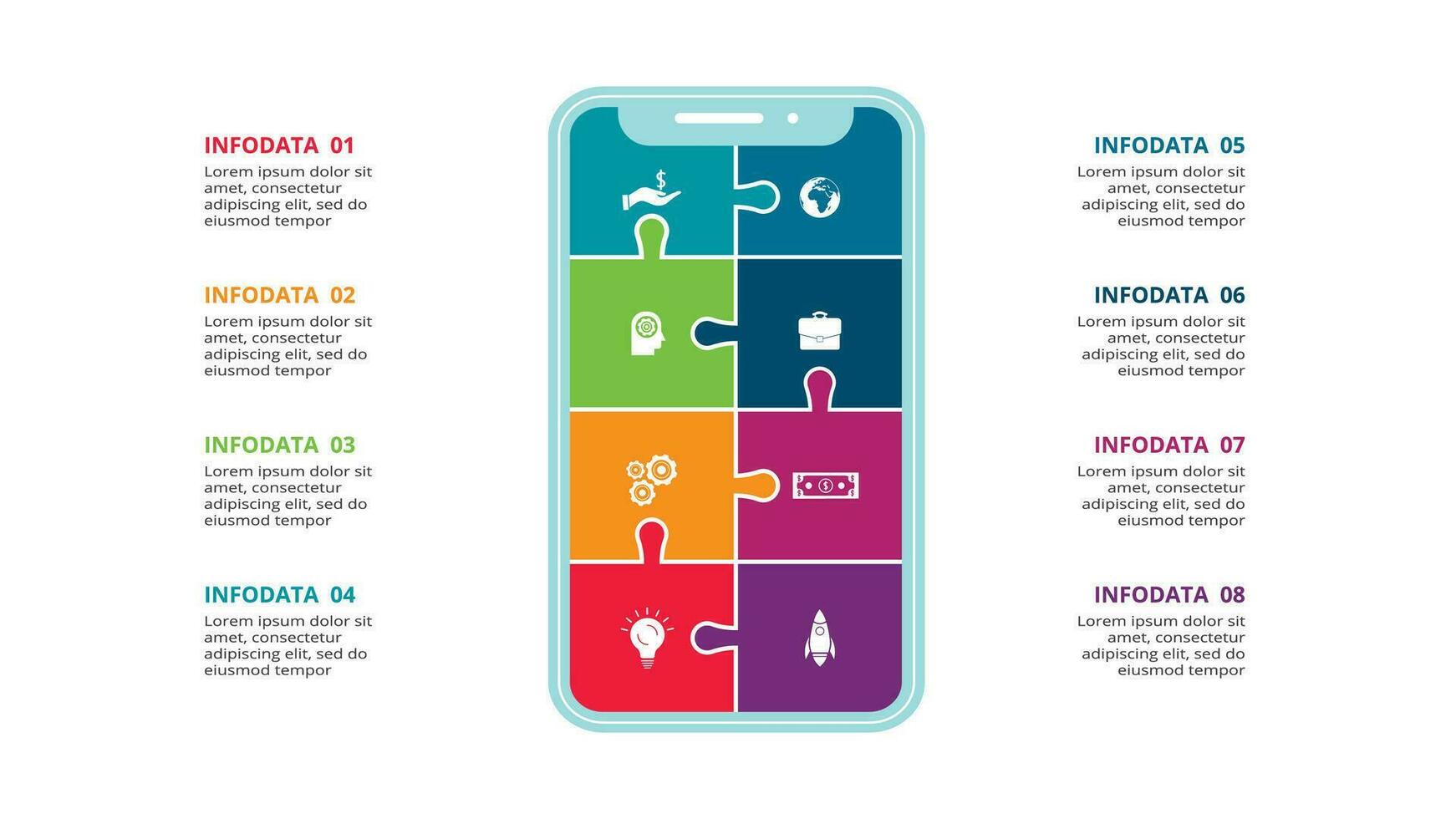 INFODATA 01
Lorem ipsum dolor sit amet, consectetur adipiscing elit, sed do eiusmod tempor

INFODATA 02
Lorem ipsum dolor sit amet, consectetur adipiscing elit, sed do eiusmod tempor

INFODATA 03
Lorem ipsum dolor sit amet, consectetur adipiscing elit, sed do eiusmod tempor

INFODATA 04
Lorem ipsum dolor sit amet, consectetur adipiscing elit, sed do eiusmod tempor

INFODATA 05
Lorem ipsum dolor sit amet, consectetur adipiscing elit, sed do eiusmod tempor

INFODATA 06
Lorem ipsum dolor sit amet, consectetur adipiscing elit, sed do eiusmod tempor

INFODATA 07
Lorem ipsum dolor sit amet, consectetur adipiscing elit, sed do eiusmod tempor

INFODATA 08
Lorem ipsum dolor sit amet, consectetur adipiscing elit, sed do eiusmod tempor