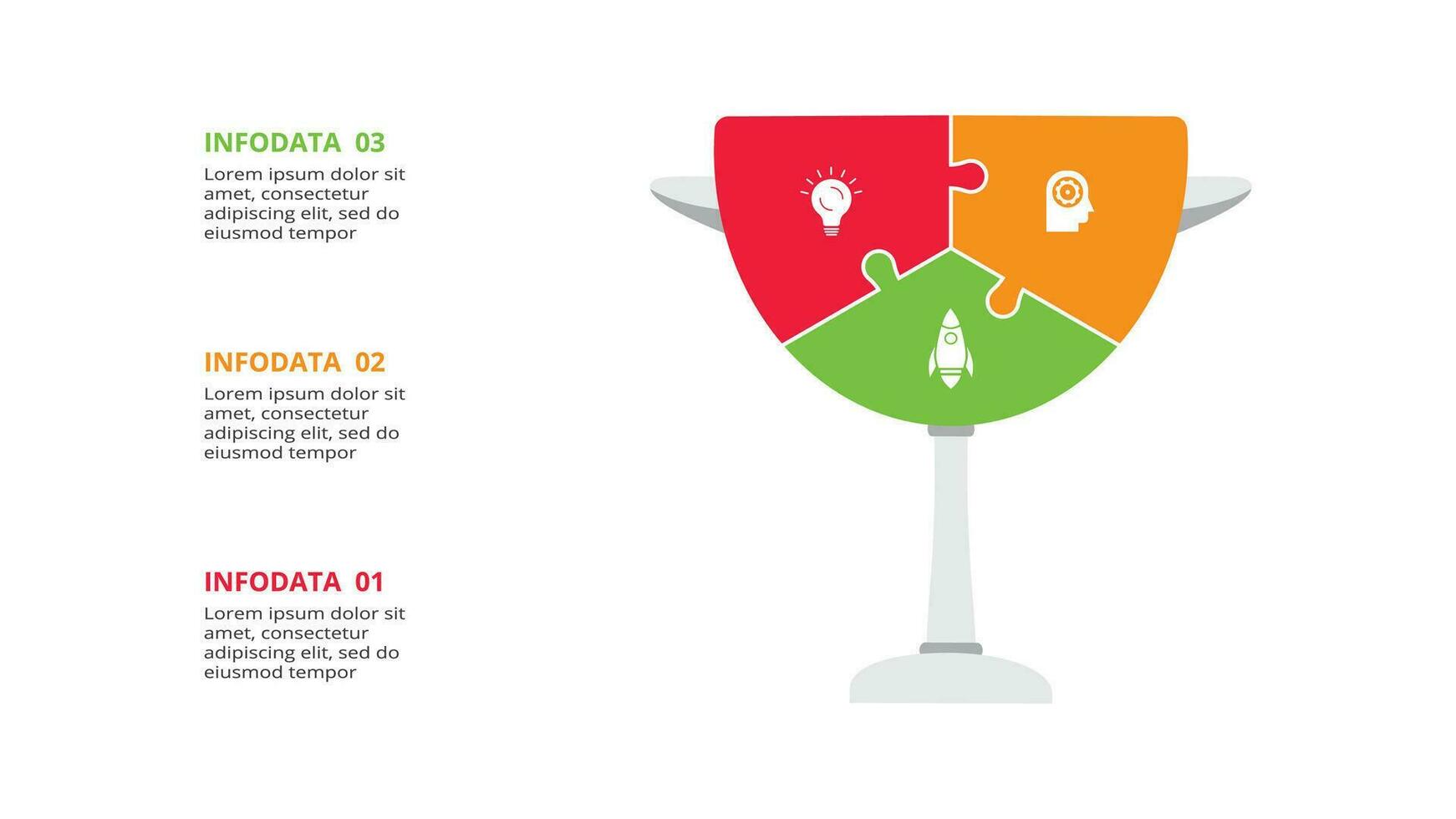 INFODATA 03

Lorem ipsum dolor sit amet, consectetur adipiscing elit, sed do eiusmod tempor

INFODATA 02

Lorem ipsum dolor sit amet, consectetur adipiscing elit, sed do eiusmod tempor

INFODATA 01

Lorem ipsum dolor sit amet, consectetur adipiscing elit, sed do eiusmod tempor