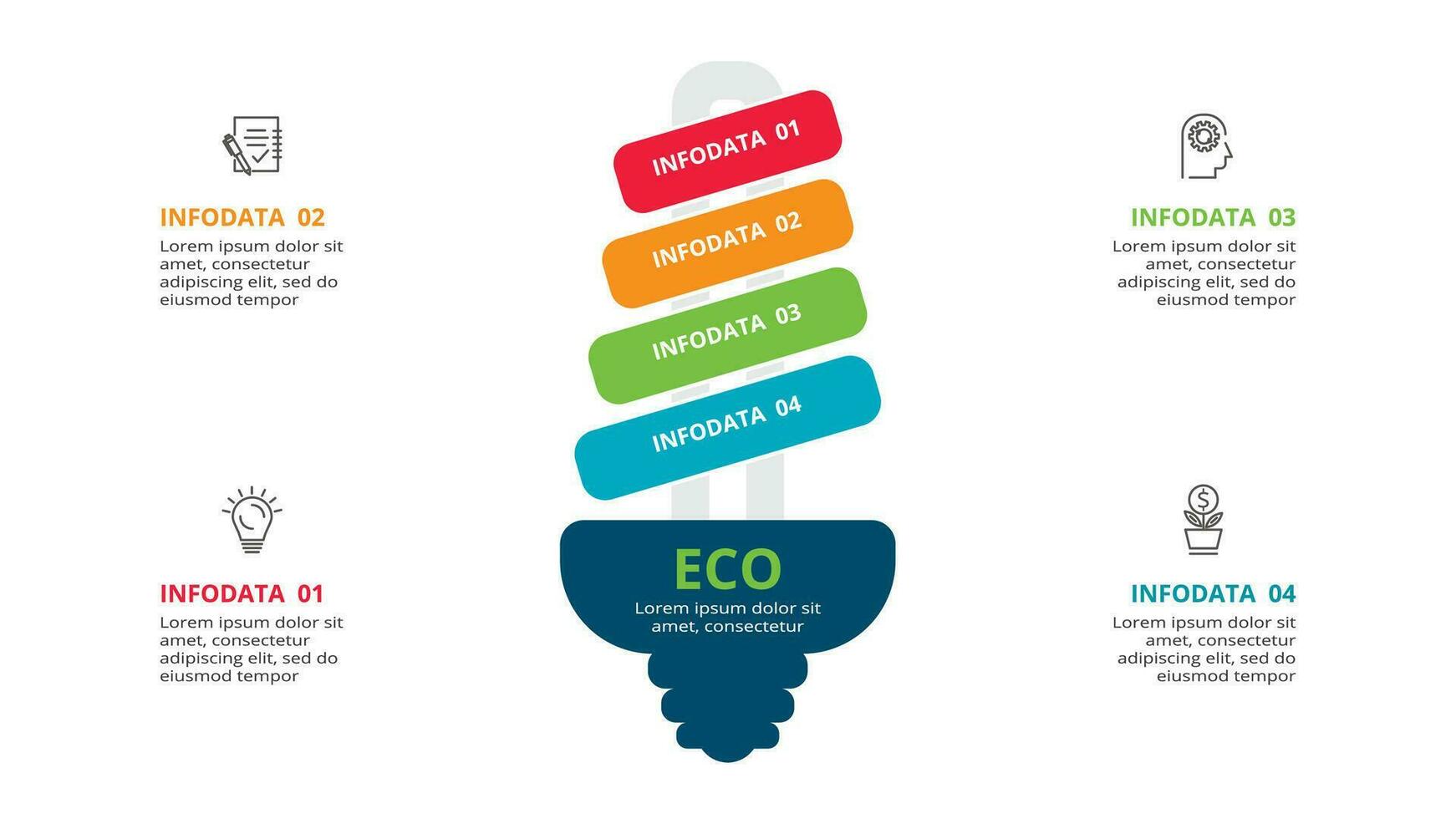 INFODATA 02
Lorem ipsum dolor sit amet, consectetur adipiscing elit, sed do eiusmod tempor

INFODATA 01
Lorem ipsum dolor sit amet, consectetur adipiscing elit, sed do eiusmod tempor

INFODATA 01
INFODATA 02
INFODATA 03
INFODATA 04

ECO
Lorem ipsum dolor sit amet, consectetur

INFODATA 03
Lorem ipsum dolor sit amet, consectetur adipiscing elit, sed do eiusmod tempor

INFODATA 04
Lorem ipsum dolor sit amet, consectetur adipiscing elit, sed do eiusmod tempor