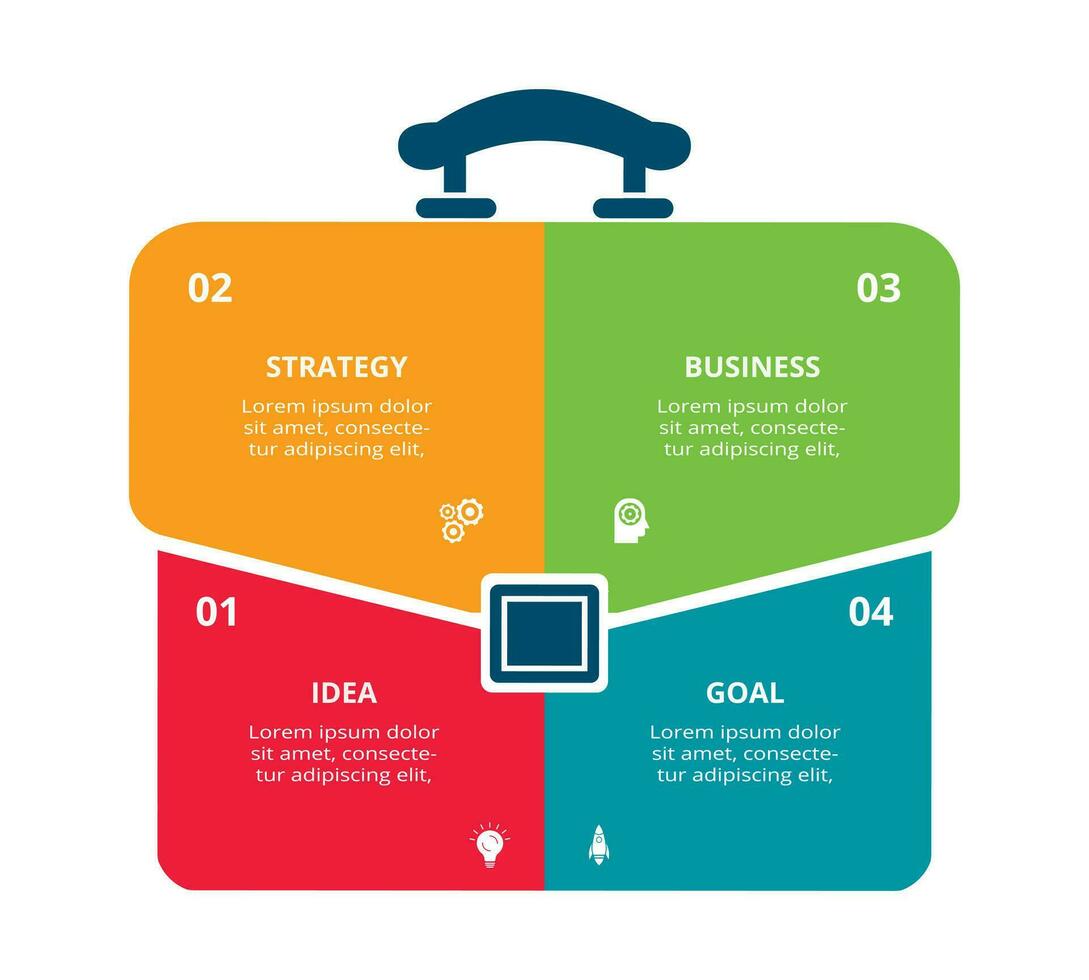 02

STRATEGY

Lorem ipsum dolor sit amet, consectetur adipiscing elit,

03

BUSINESS

Lorem ipsum dolor sit amet, consectetur adipiscing elit,

01

IDEA

Lorem ipsum dolor sit amet, consectetur adipiscing elit,

04

GOAL

Lorem ipsum dolor sit amet, consectetur adipiscing elit,