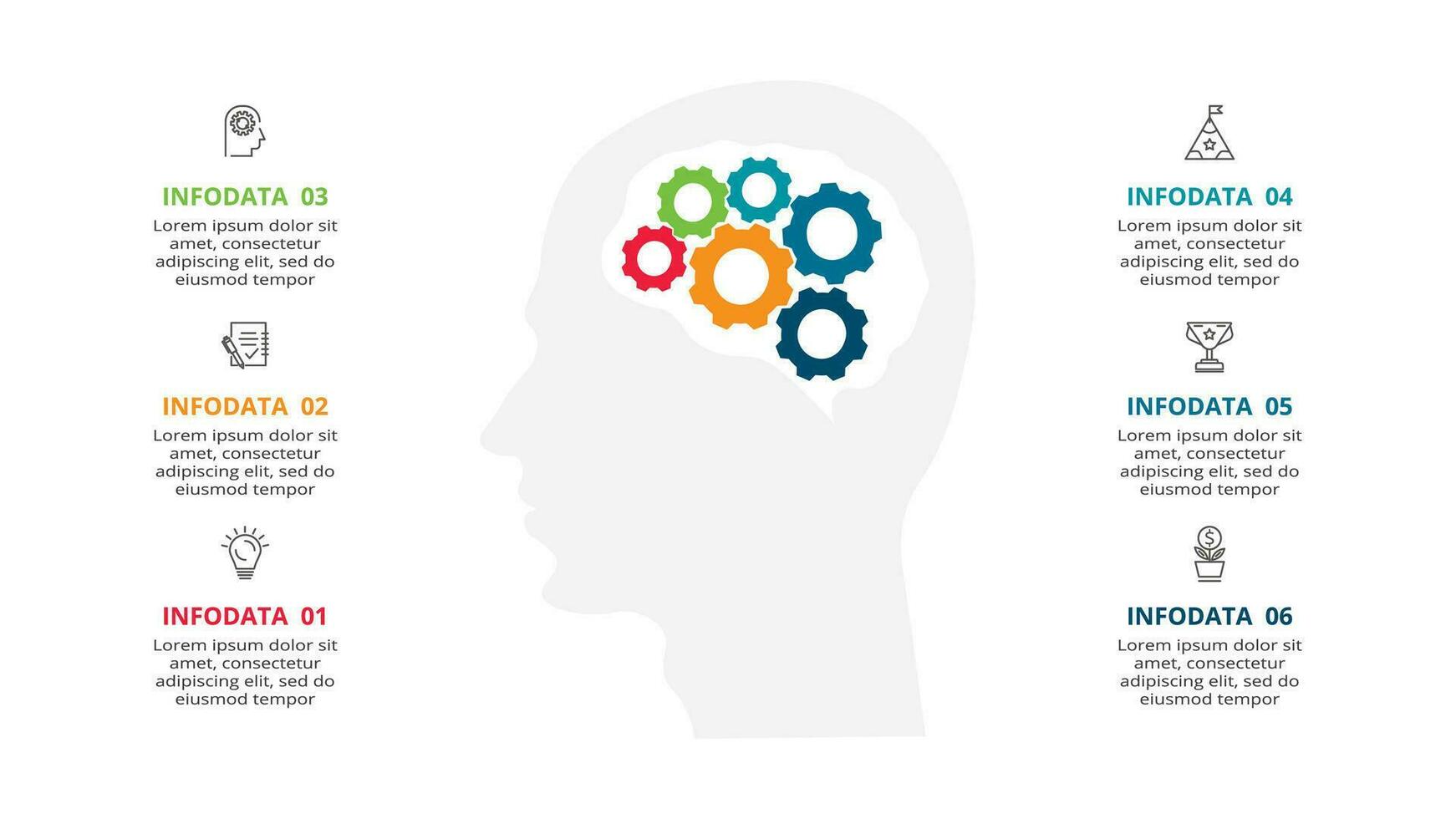 INFODATA 03
Lorem ipsum dolor sit amet, consectetur adipiscing elit, sed do eiusmod tempor

INFODATA 02
Lorem ipsum dolor sit amet, consectetur adipiscing elit, sed do eiusmod tempor

INFODATA 01
Lorem ipsum dolor sit amet, consectetur adipiscing elit, sed do eiusmod tempor

INFODATA 04
Lorem ipsum dolor sit amet, consectetur adipiscing elit, sed do eiusmod tempor

INFODATA 05
Lorem ipsum dolor sit amet, consectetur adipiscing elit, sed do eiusmod tempor

INFODATA 06
Lorem ipsum dolor sit amet, consectetur adipiscing elit, sed do eiusmod tempor