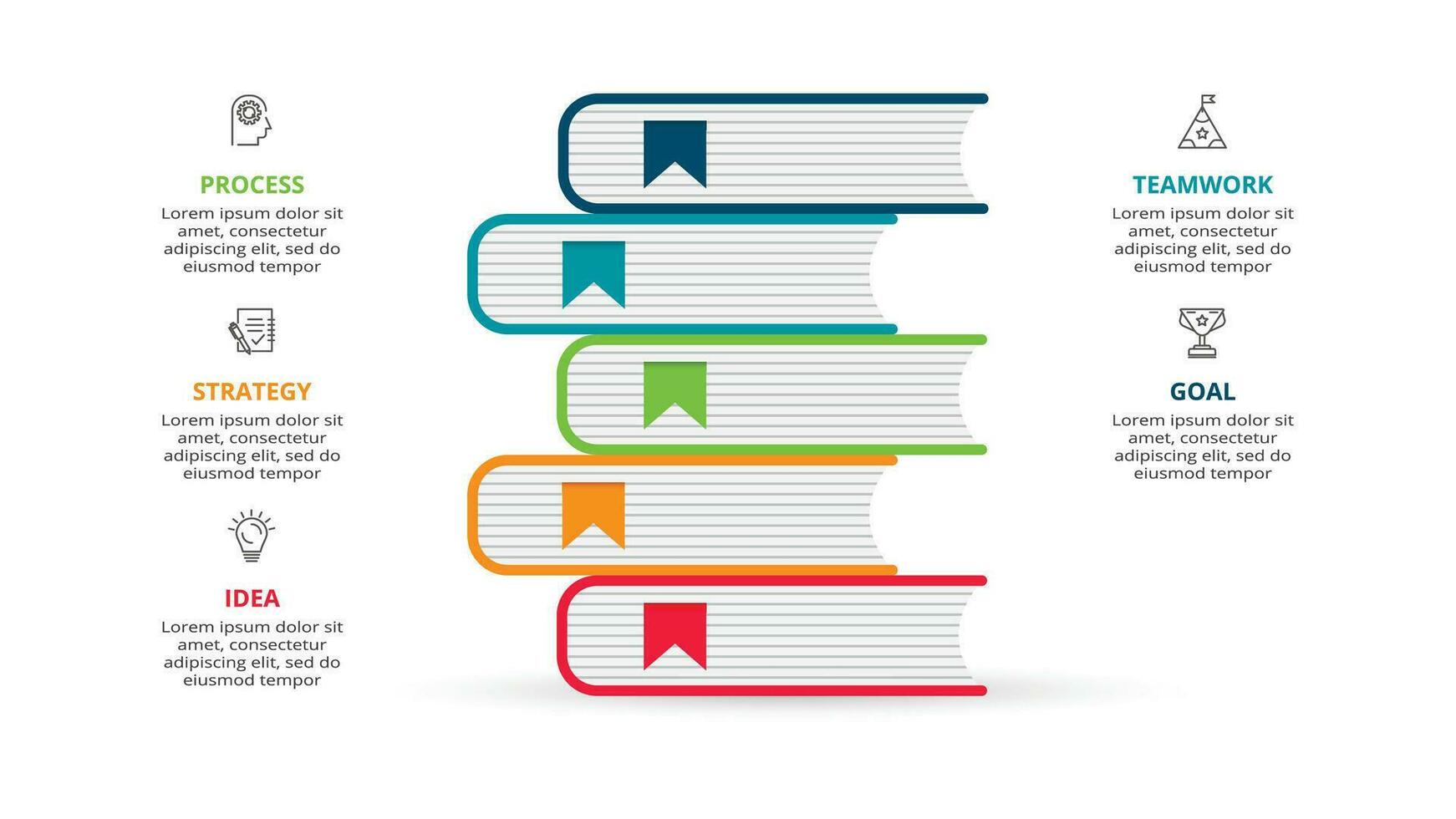 PROCESS
Lorem ipsum dolor sit amet, consectetur adipiscing elit, sed do eiusmod tempor

STRATEGY
Lorem ipsum dolor sit amet, consectetur adipiscing elit, sed do eiusmod tempor

IDEA
Lorem ipsum dolor sit amet, consectetur adipiscing elit, sed do eiusmod tempor

TEAMWORK
Lorem ipsum dolor sit amet, consectetur adipiscing elit, sed do eiusmod tempor

GOAL
Lorem ipsum dolor sit amet, consectetur adipiscing elit, sed do eiusmod tempor