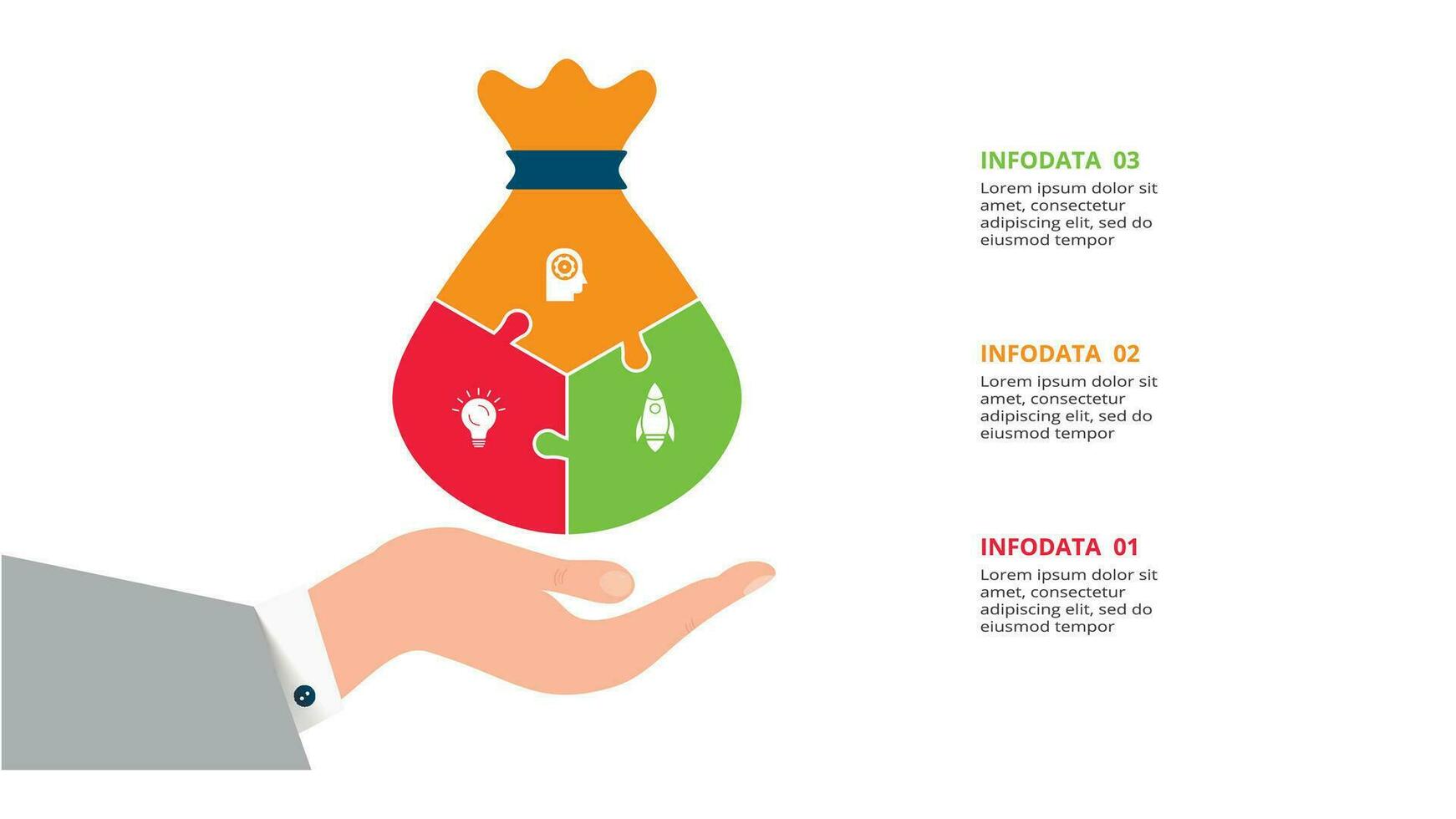 INFODATA 03
Lorem ipsum dolor sit amet, consectetur adipiscing elit, sed do eiusmod tempor

INFODATA 02
Lorem ipsum dolor sit amet, consectetur adipiscing elit, sed do eiusmod tempor

INFODATA 01
Lorem ipsum dolor sit amet, consectetur adipiscing elit, sed do eiusmod tempor