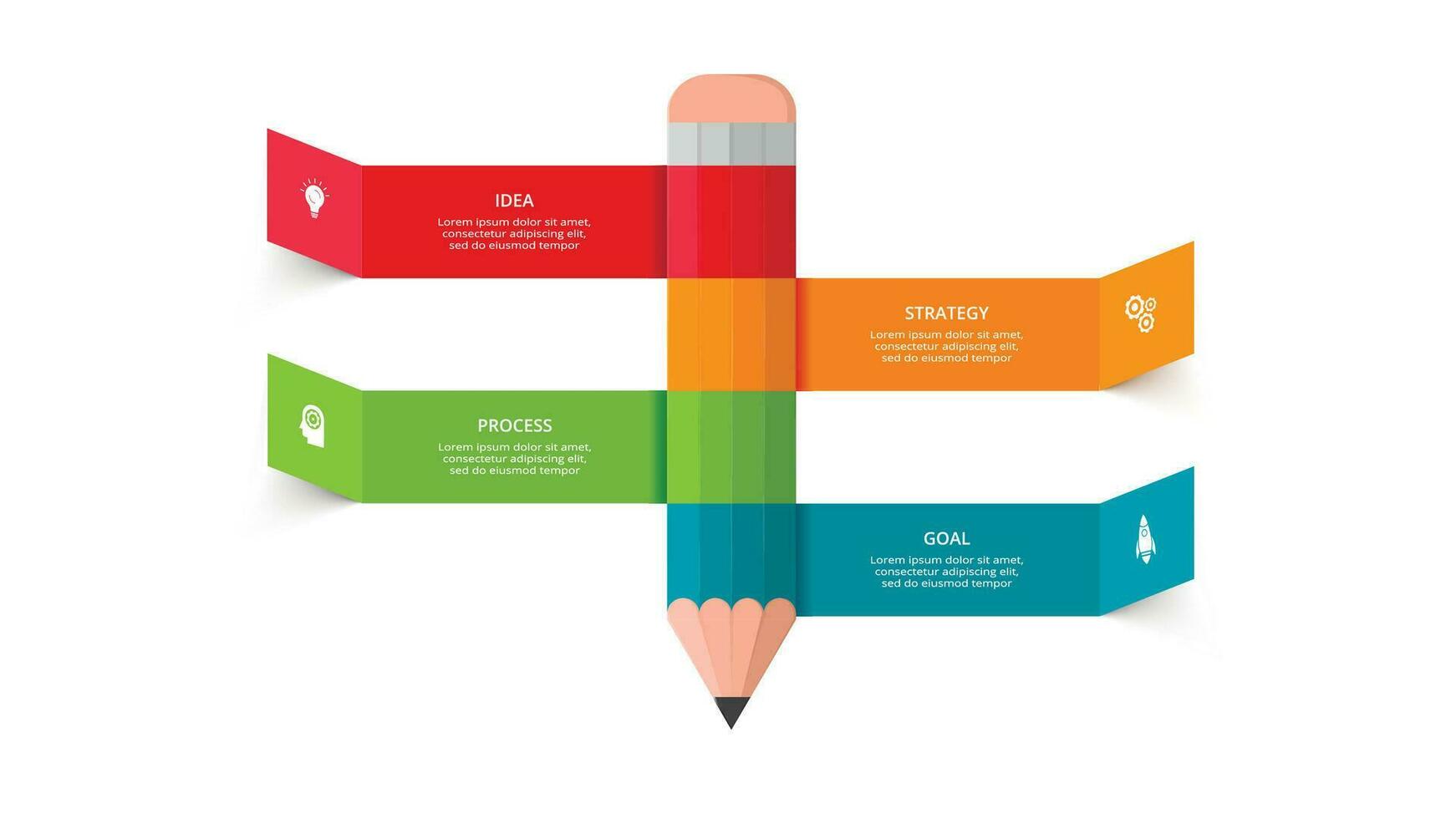 IDEA
Lorem ipsum dolor sit amet, consectetur adipiscing elit, sed do eiusmod tempor

STRATEGY
Lorem ipsum dolor sit amet, consectetur adipiscing elit, sed do eiusmod tempor

PROCESS
Lorem ipsum dolor sit amet, consectetur adipiscing elit, sed do eiusmod tempor

GOAL
Lorem ipsum dolor sit amet, consectetur adipiscing elit, sed do eiusmod tempor