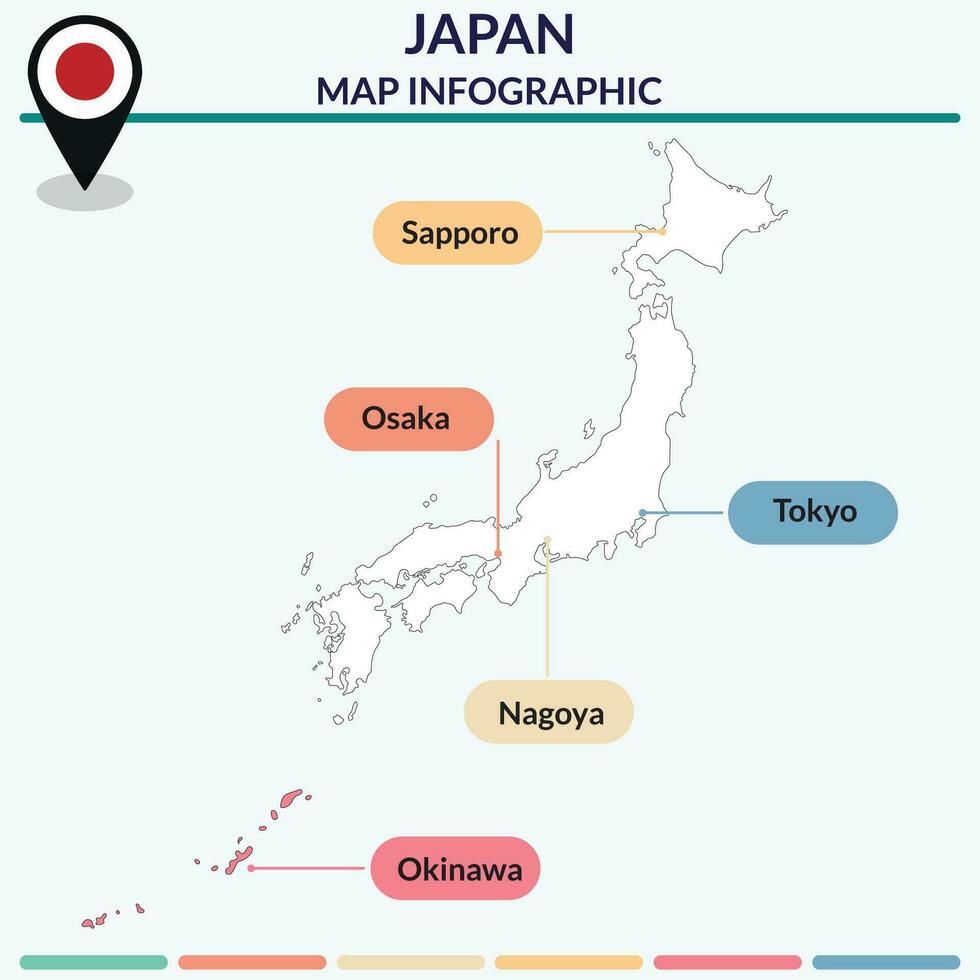 JAPAN
MAP INFOGRAPHIC

Sapporo

Osaka

Tokyo

Nagoya

Okinawa