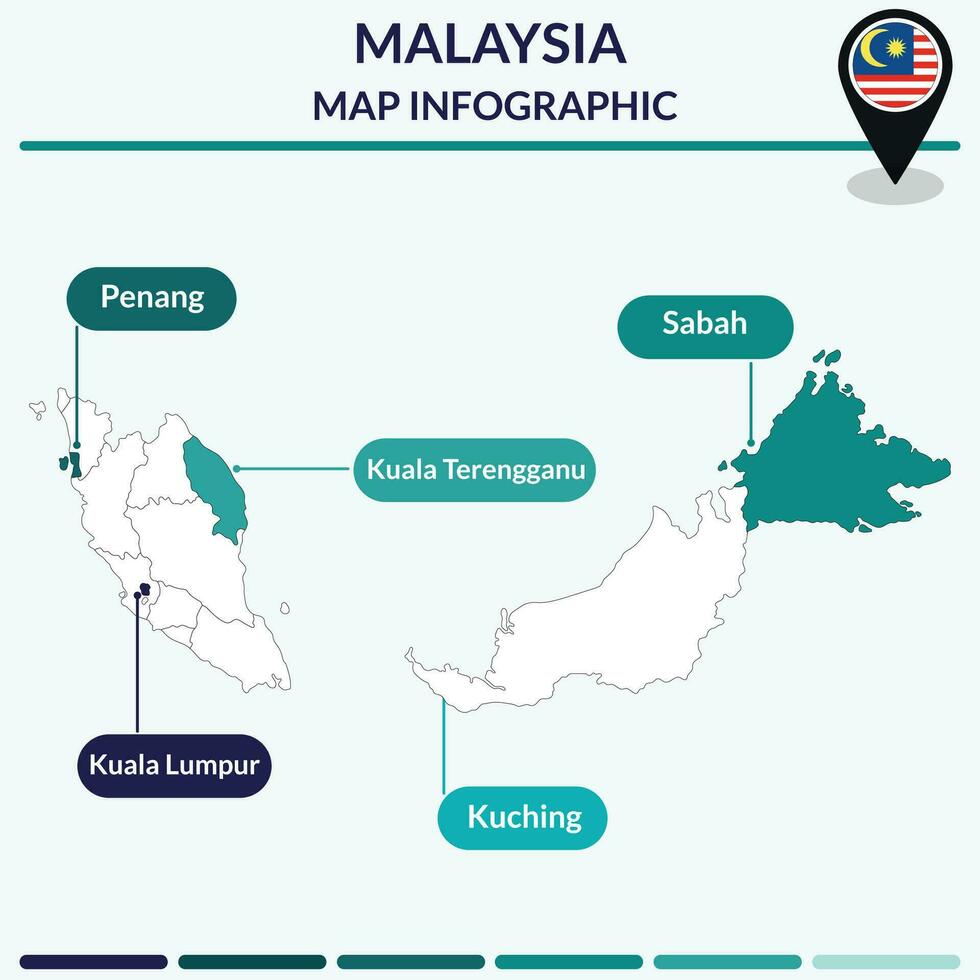 MALAYSIA
MAP INFOGRAPHIC

Penang

Sabah

Kuala Terengganu

Kuala Lumpur

Kuching