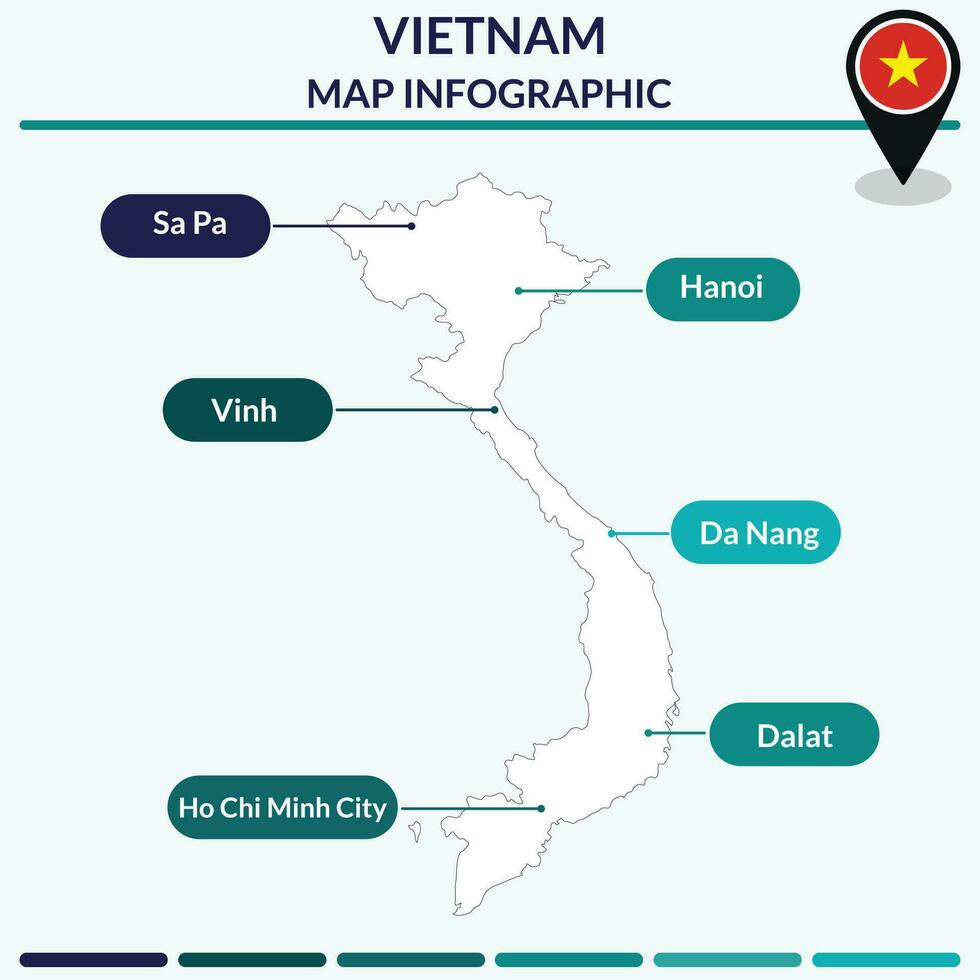 VIETNAM
MAP INFOGRAPHIC

Sa Pa

Hanoi

Vinh

Da Nang

Dalat

Ho Chi Minh City