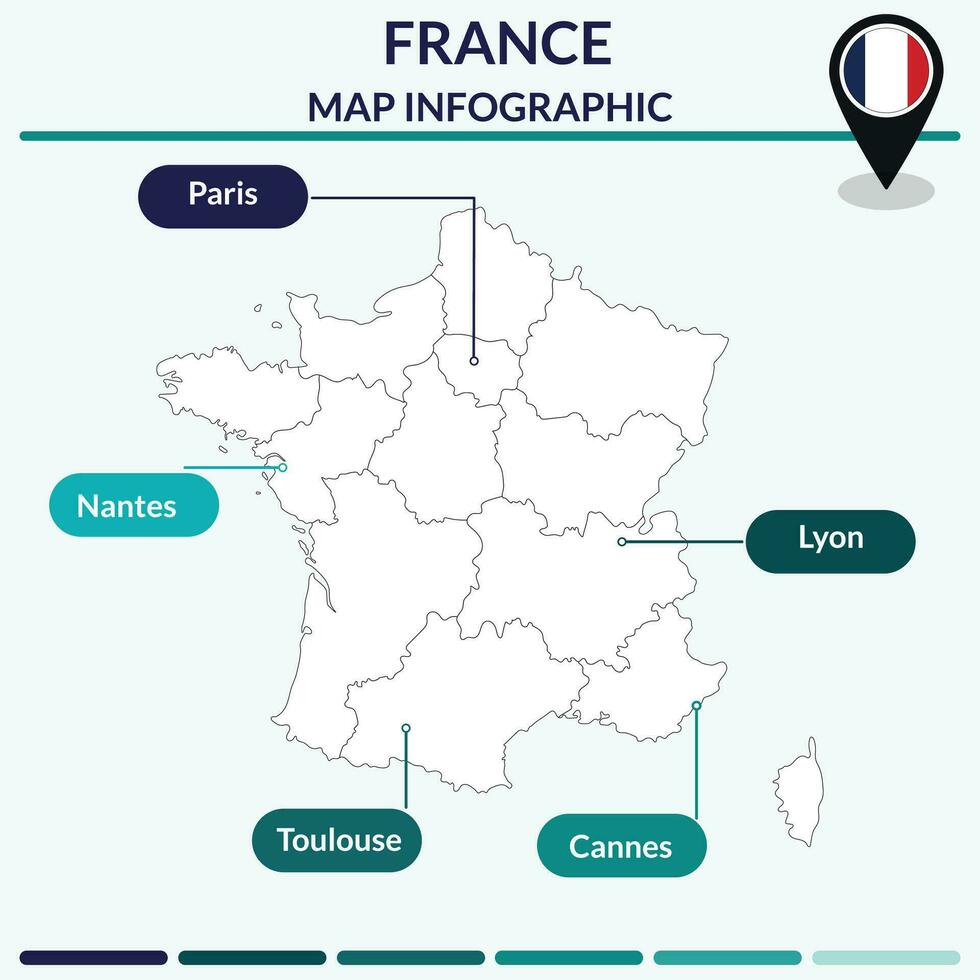 FRANCE
MAP INFOGRAPHIC

Paris

Nantes

Lyon

Toulouse

Cannes