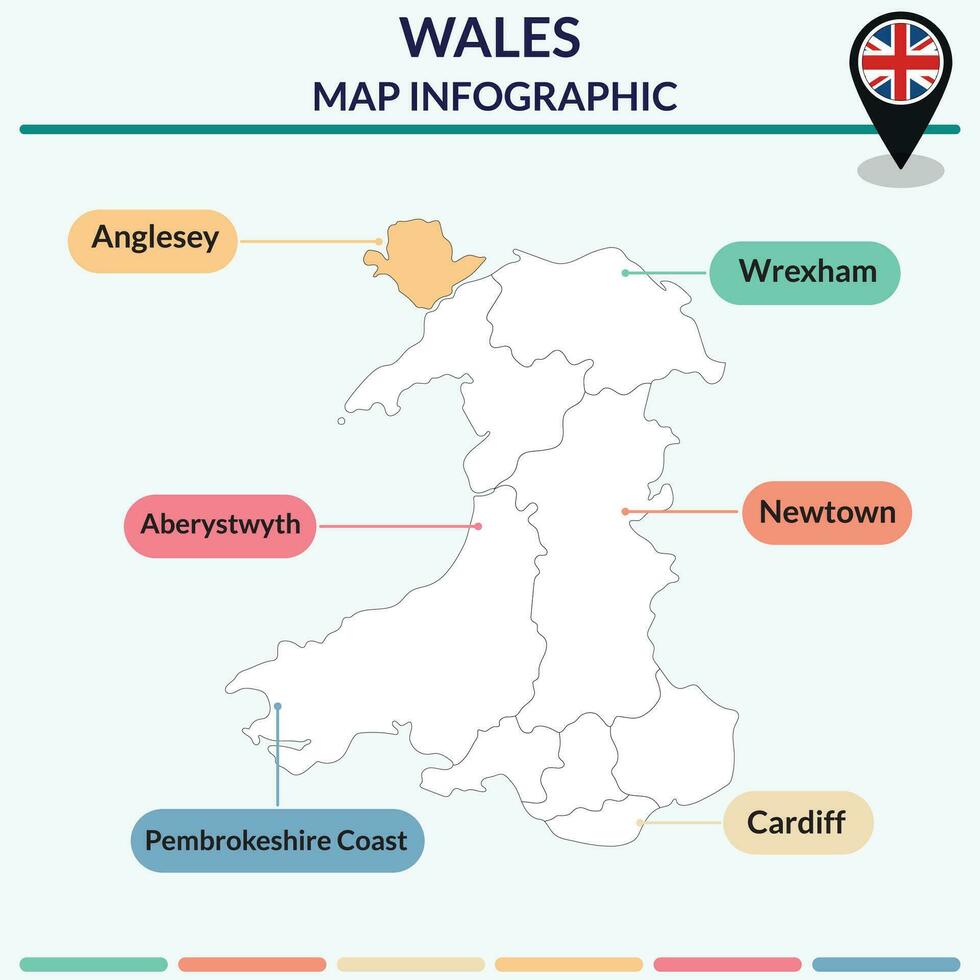 WALES
MAP INFOGRAPHIC

Anglesey

Wrexham

Aberystwyth

Newtown

Pembrokeshire Coast

Cardiff