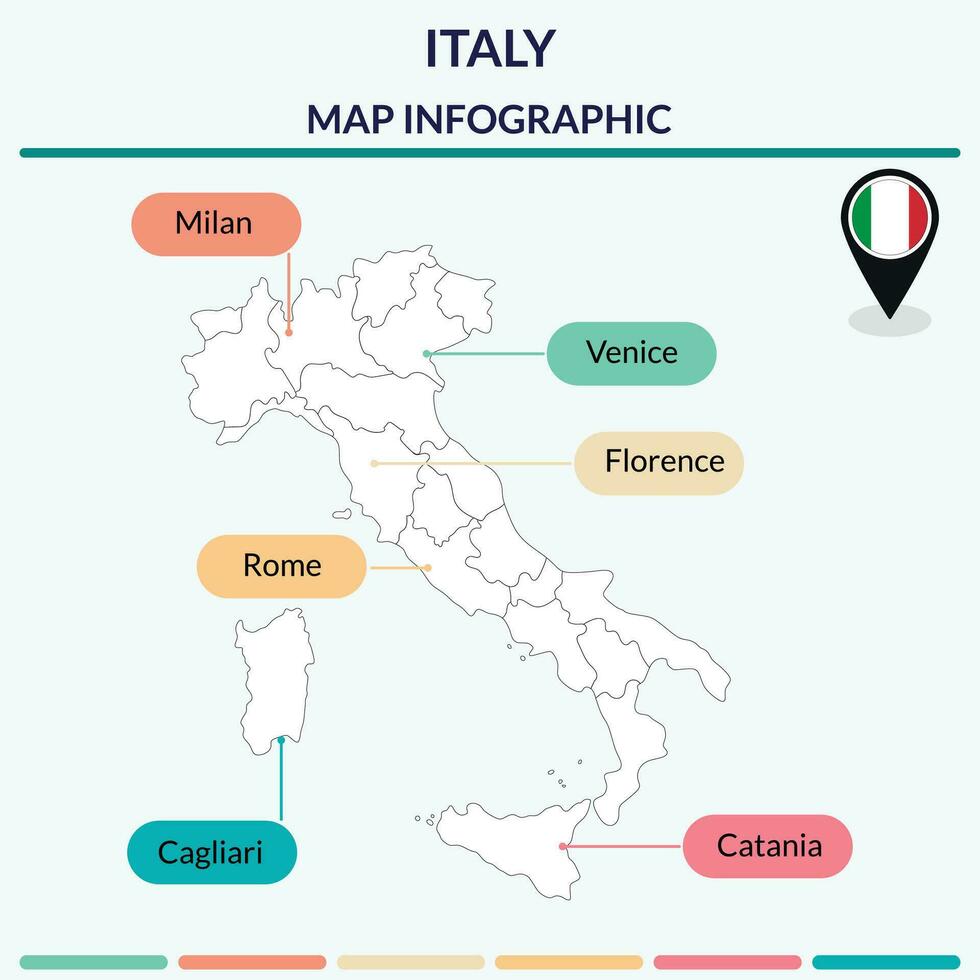 ITALY
MAP INFOGRAPHIC

Milan
Venice
Florence
Rome
Cagliari
Catania