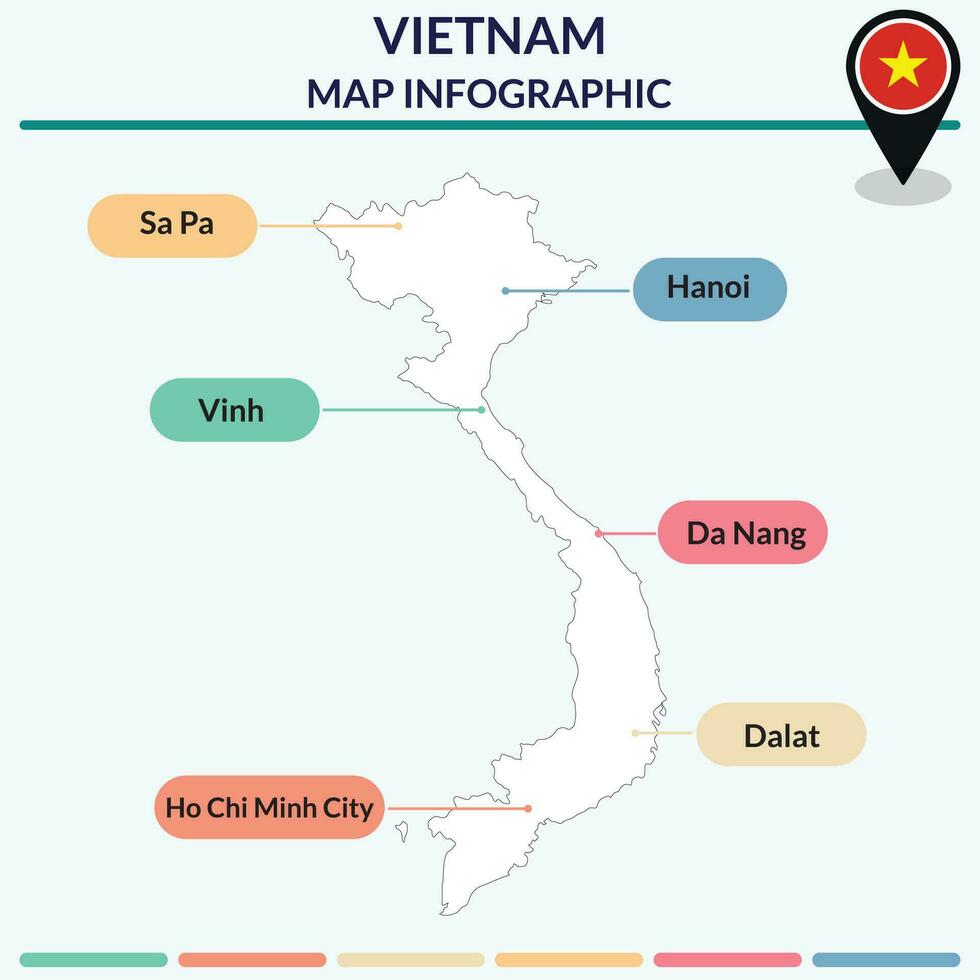 VIETNAM
MAP INFOGRAPHIC

Sa Pa

Hanoi

Vinh

Da Nang

Dalat

Ho Chi Minh City