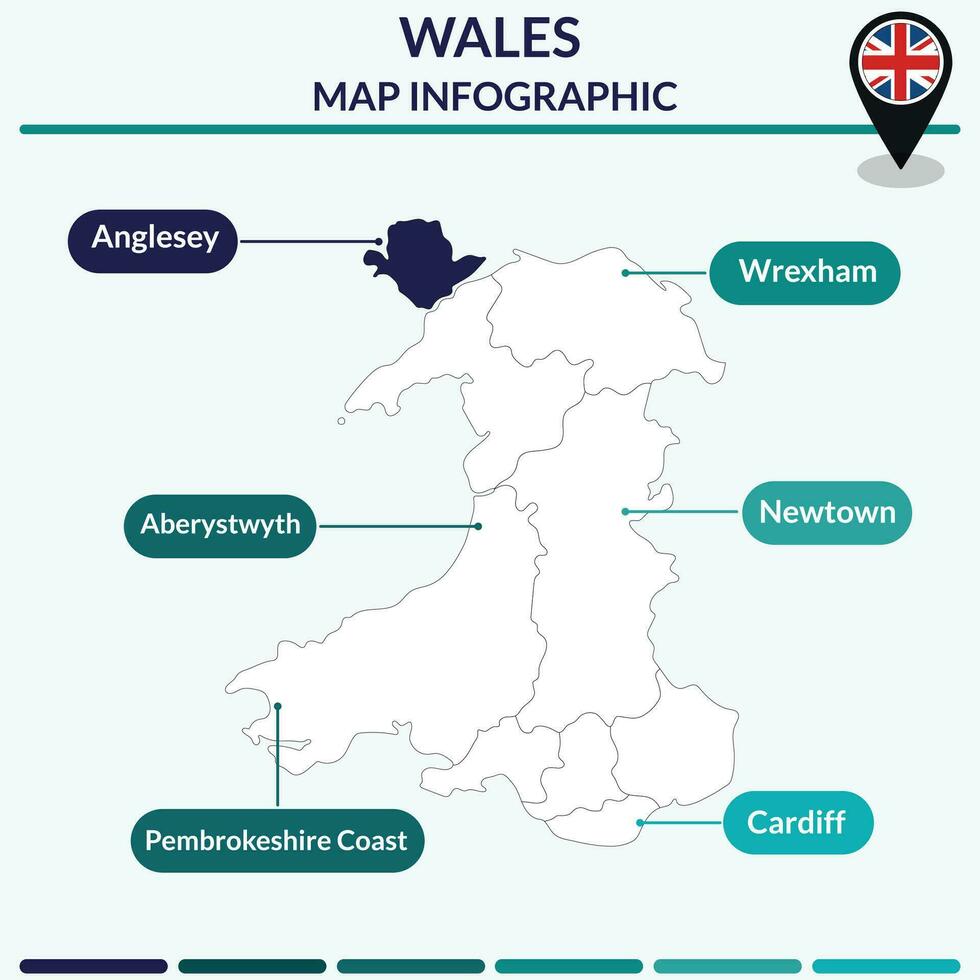 WALES
MAP INFOGRAPHIC

Anglesey

Wrexham

Aberystwyth

Newtown

Pembrokeshire Coast

Cardiff