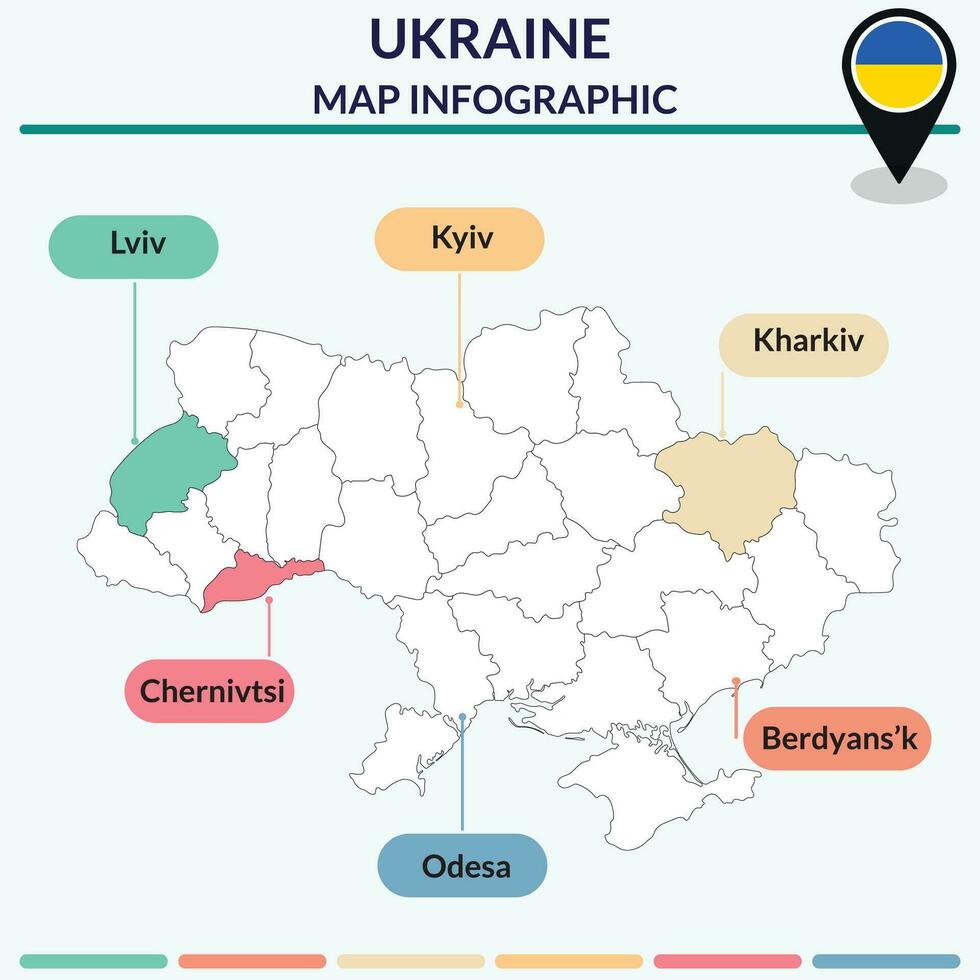 UKRAINE
MAP INFOGRAPHIC

Lviv

Kyiv

Kharkiv

Chernivtsi

Berdyans'k

Odesa