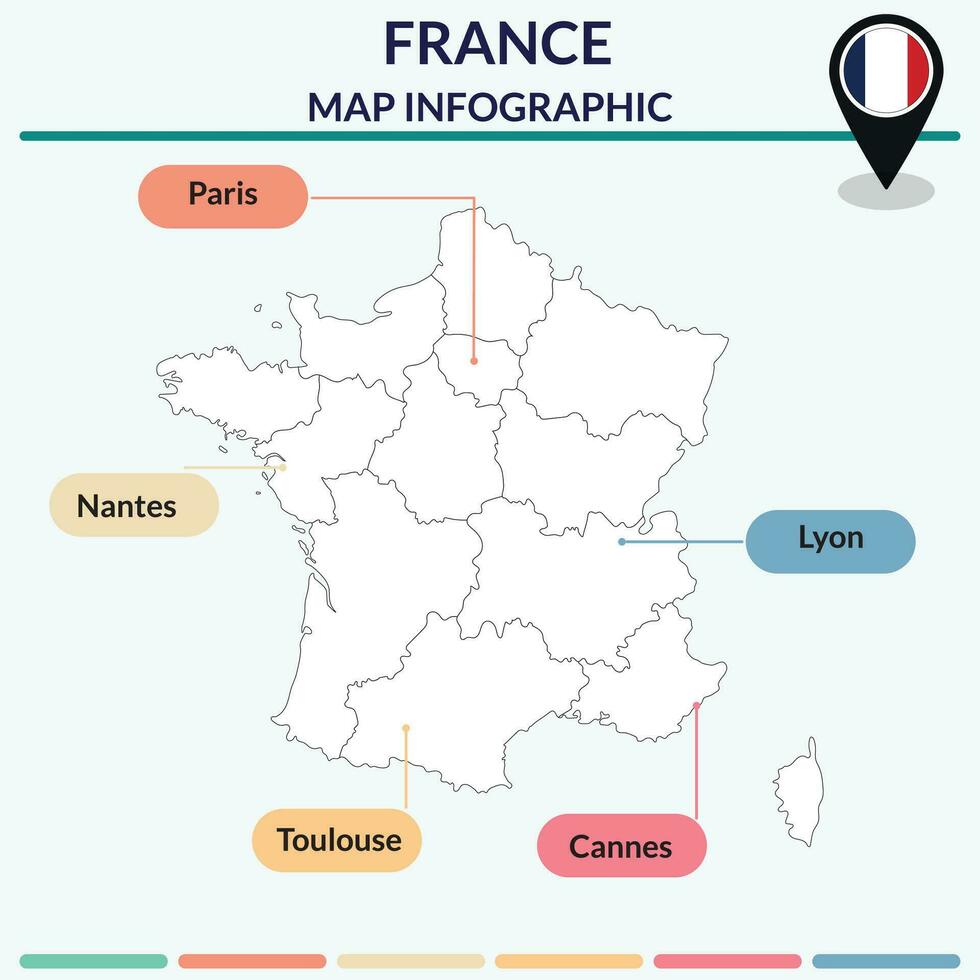 FRANCE
MAP INFOGRAPHIC

Paris

Nantes

Lyon

Toulouse

Cannes