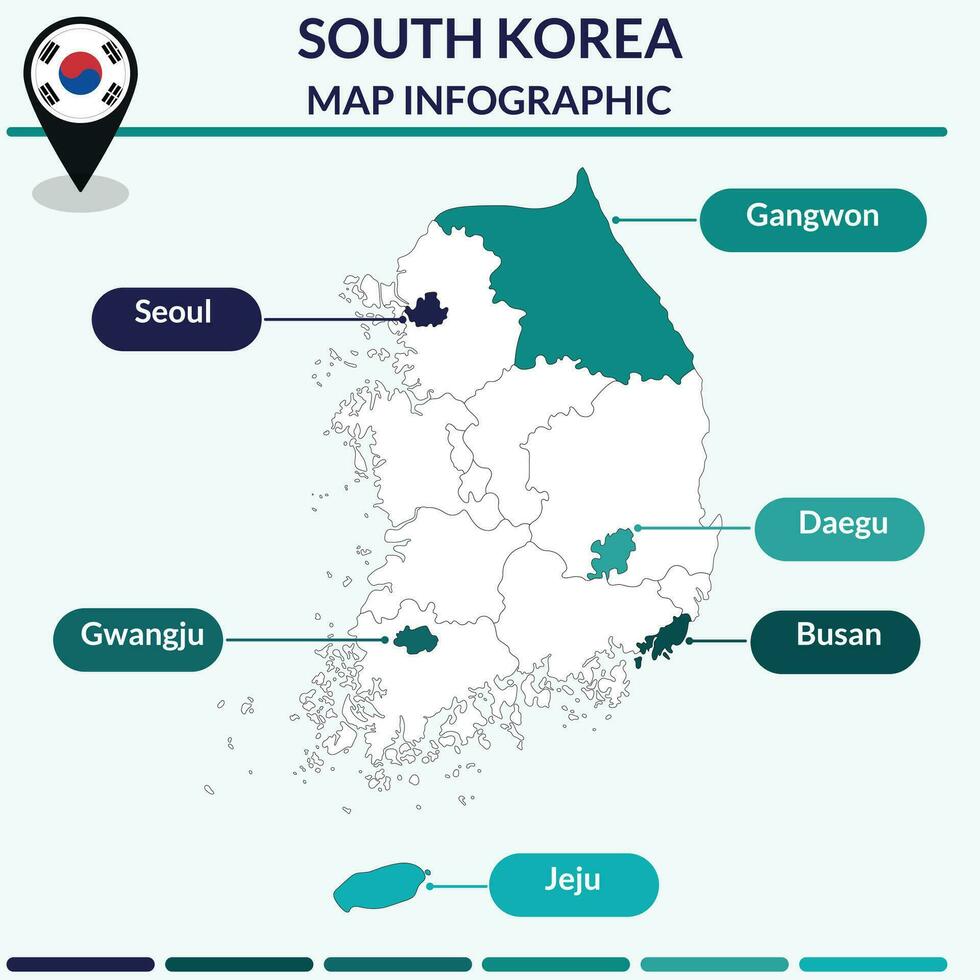 SOUTH KOREA
MAP INFOGRAPHIC

Gangwon

Seoul

Daegu

Gwangju

Busan

Jeju