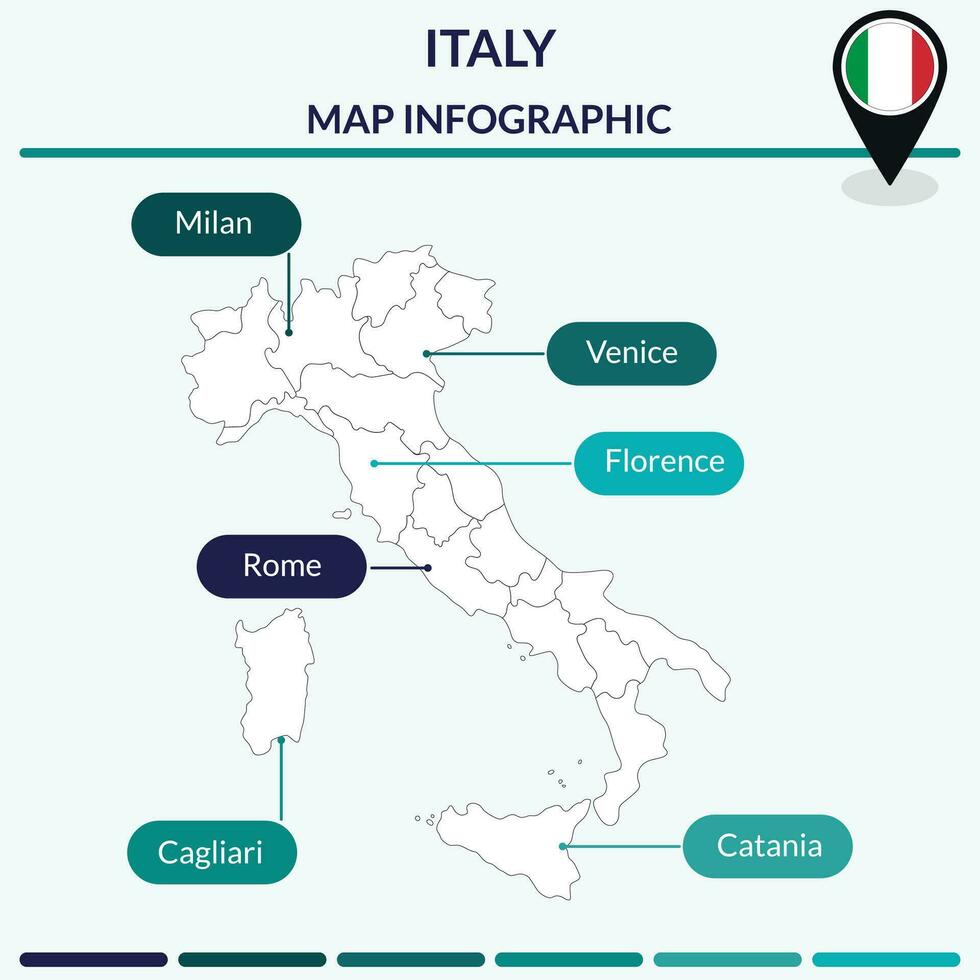 ITALY
MAP INFOGRAPHIC

Milan

Venice

Florence

Rome

Cagliari

Catania