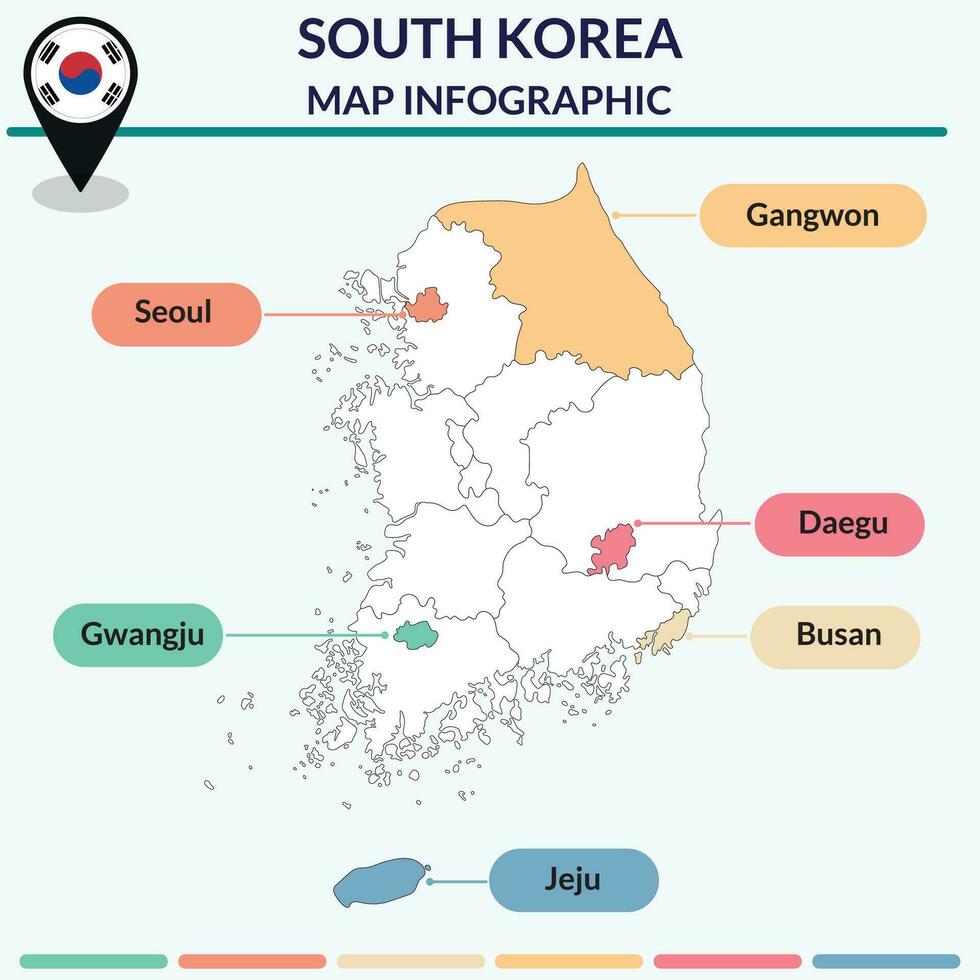 SOUTH KOREA
MAP INFOGRAPHIC

Gangwon

Seoul

Daegu

Gwangju

Busan

Jeju