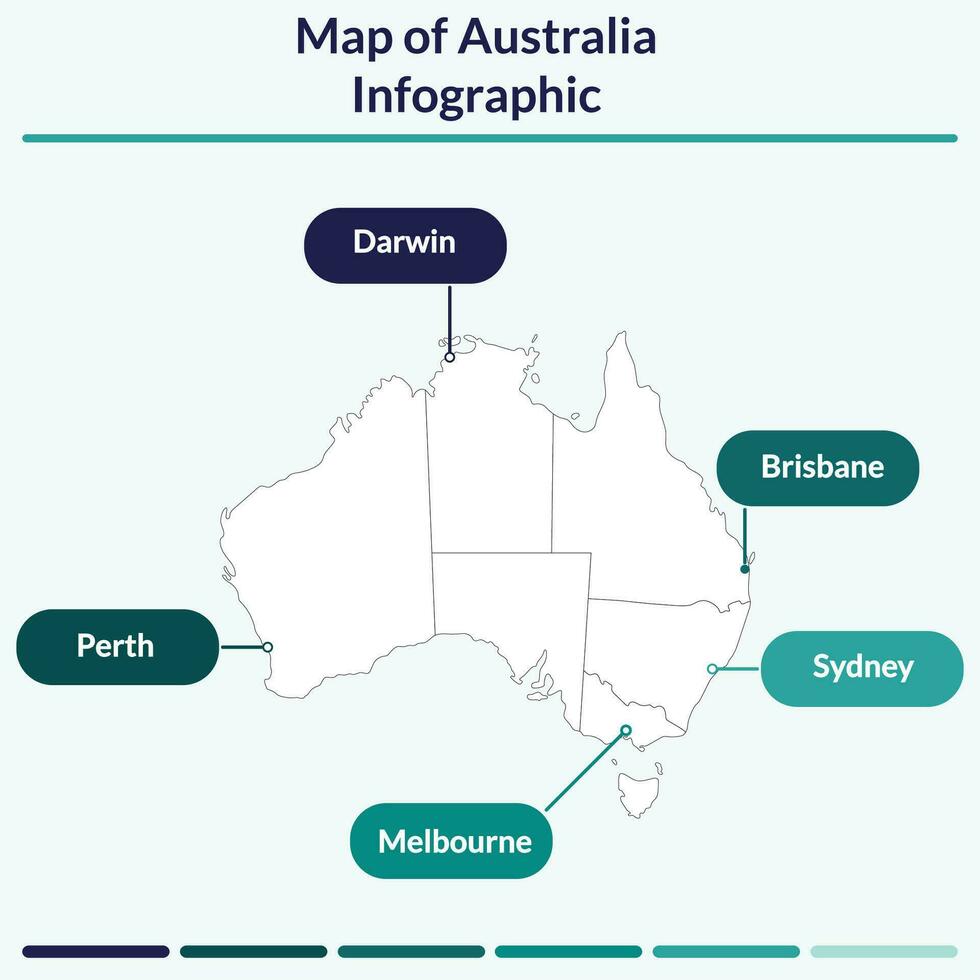 Map of Australia Infographic

Darwin

Brisbane

Perth

Sydney

Melbourne