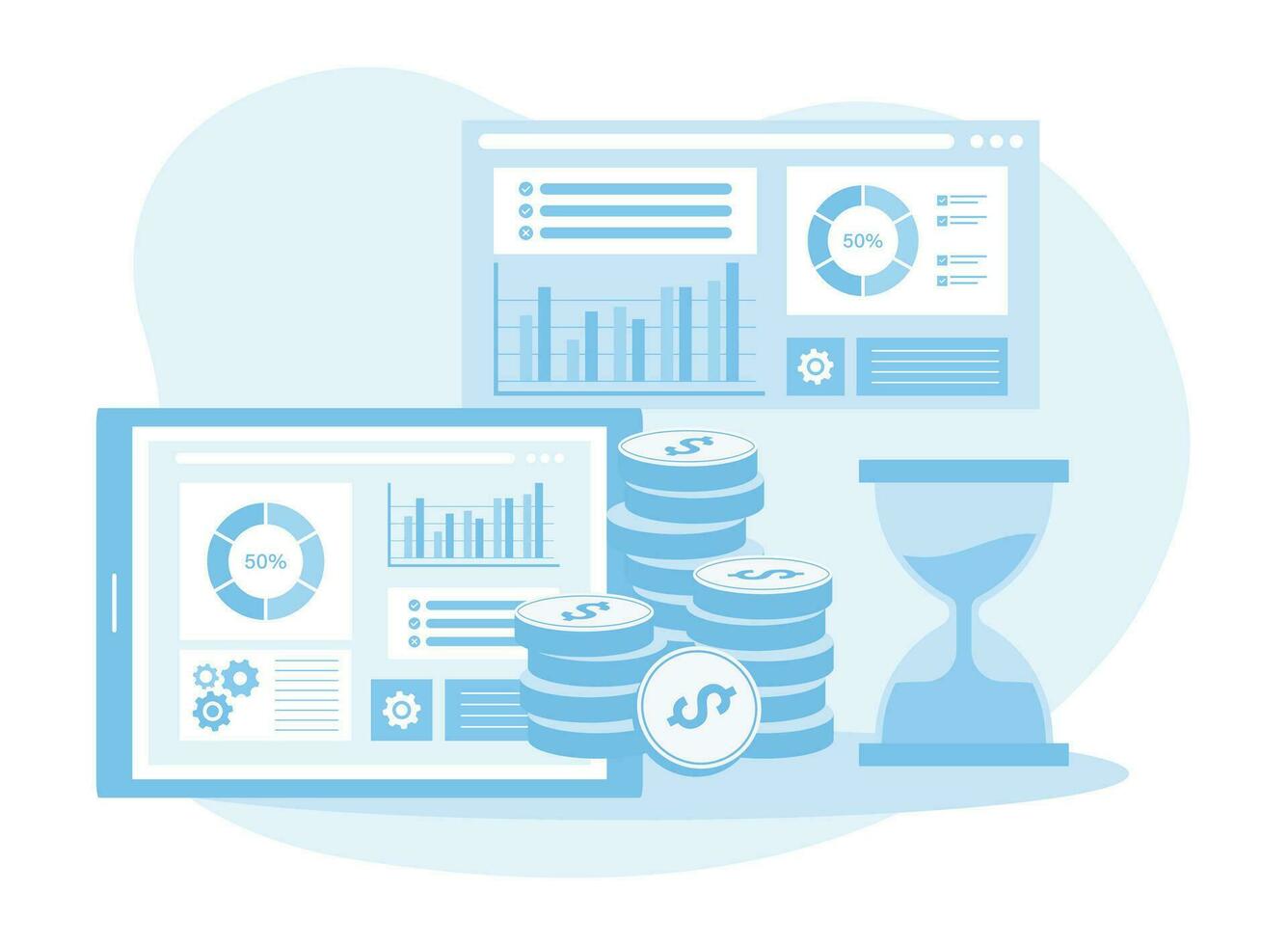 50%

50%

$

$

$

$