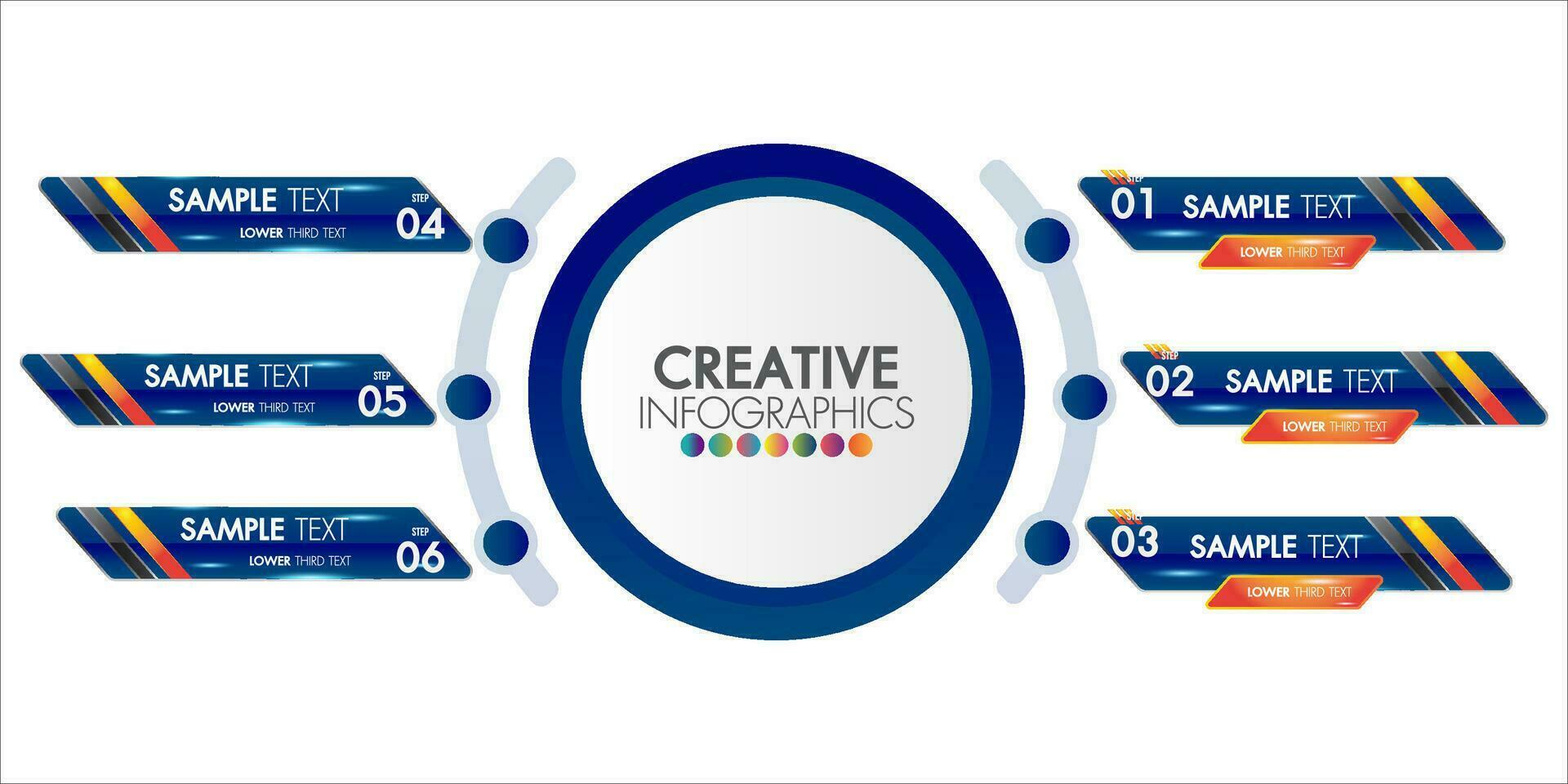 SAMPLE TEXT
LOWER THIRD TEXT
STEP
04

SAMPLE TEXT
LOWER THIRD TEXT
STEP
05

SAMPLE TEXT
LOWER THIRD TEXT
STEP
06

CREATIVE
INFOGRAPHICS

STEP
01
SAMPLE TEXT
LOWER THIRD TEXT

STEP
02
SAMPLE TEXT
LOWER THIRD TEXT

STEP
03
SAMPLE TEXT
LOWER THIRD TEXT