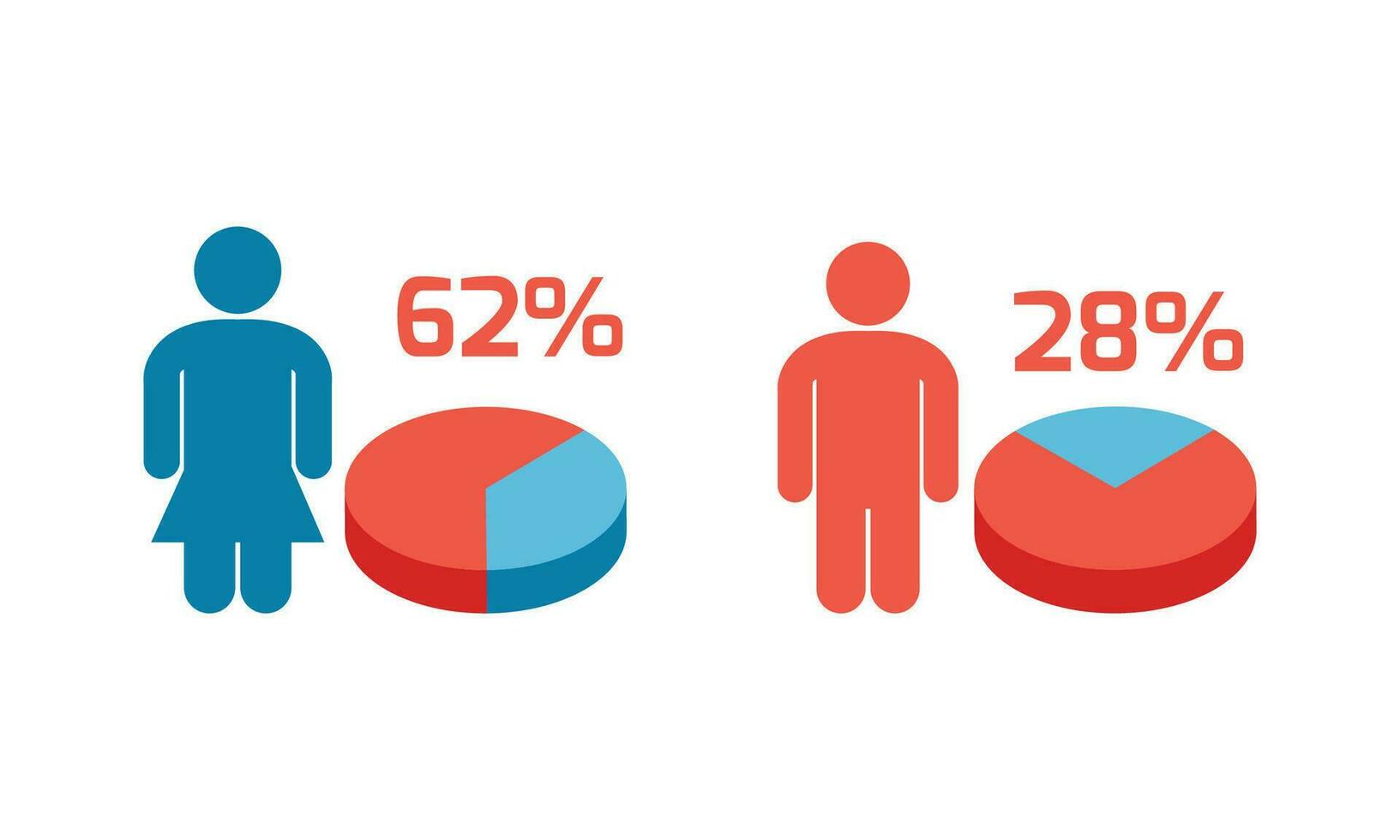 62%

28%