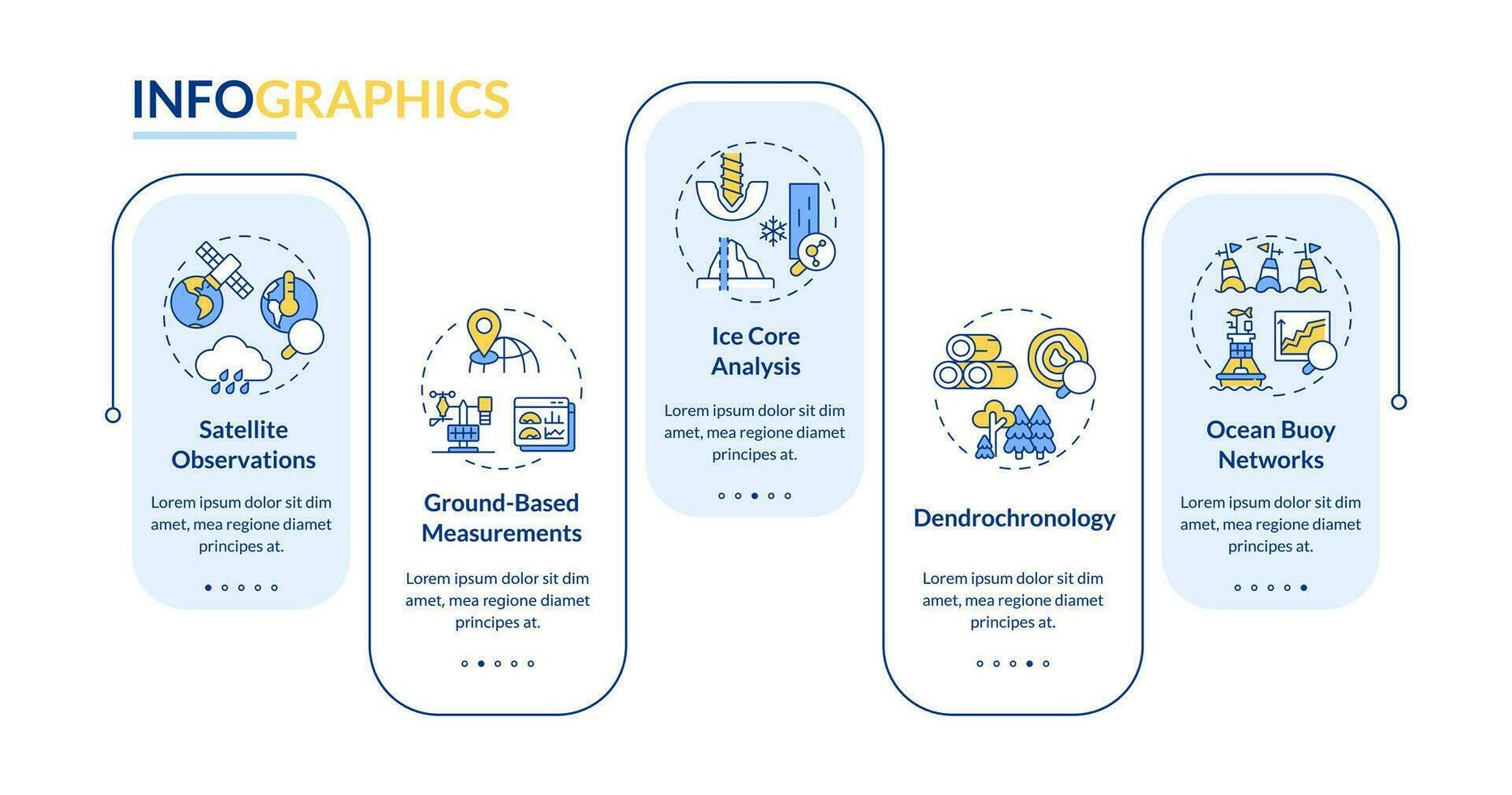 INFOGRAPHICS

Satellite Observations

Lorem ipsum dolor sit dim amet, mea regione diamet principes at.

Ground-Based Measurements

Lorem ipsum dolor sit dim amet, mea regione diamet principes at.

Ice Core Analysis

Lorem ipsum dolor sit dim amet, mea regione diamet principes at.

Dendrochronology

Lorem ipsum dolor sit dim amet, mea regione diamet principes at.

Ocean Buoy Networks

Lorem ipsum dolor sit dim amet, mea regione diamet principes at.