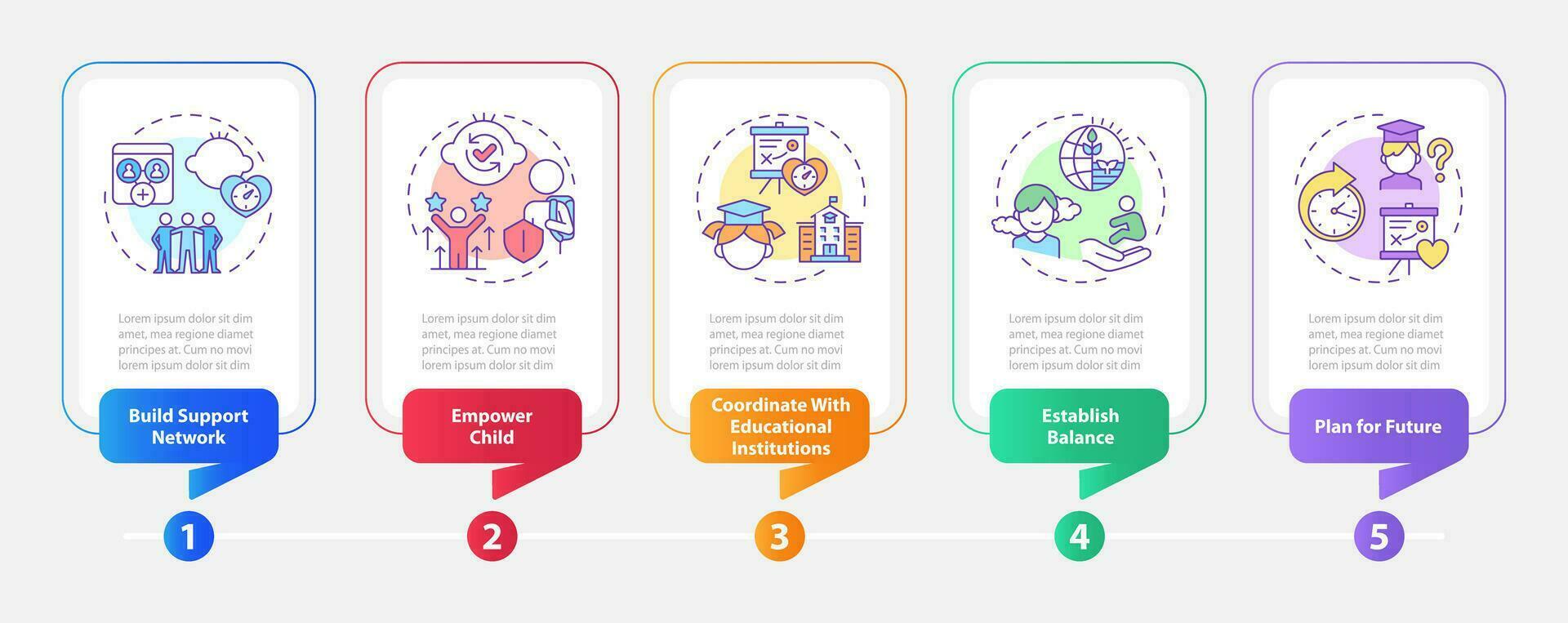 Lorem ipsum dolor sit dim amet, mea regione diamet principes at. Cum no movi lorem ipsum dolor sit dim

Build Support Network

1

Lorem ipsum dolor sit dim amet, mea regione diamet principes at. Cum no movi lorem ipsum dolor sit dim

Empower Child

2

Lorem ipsum dolor sit dim amet, mea regione diamet principes at. Cum no movi lorem ipsum dolor sit dim

Coordinate With Educational Institutions

3

Lorem ipsum dolor sit dim amet, mea regione diamet principes at. Cum no movi lorem ipsum dolor sit dim

Establish Balance

4

Lorem ipsum dolor sit dim amet, mea regione diamet principes at. Cum no movi lorem ipsum dolor sit dim

Plan for Future

5