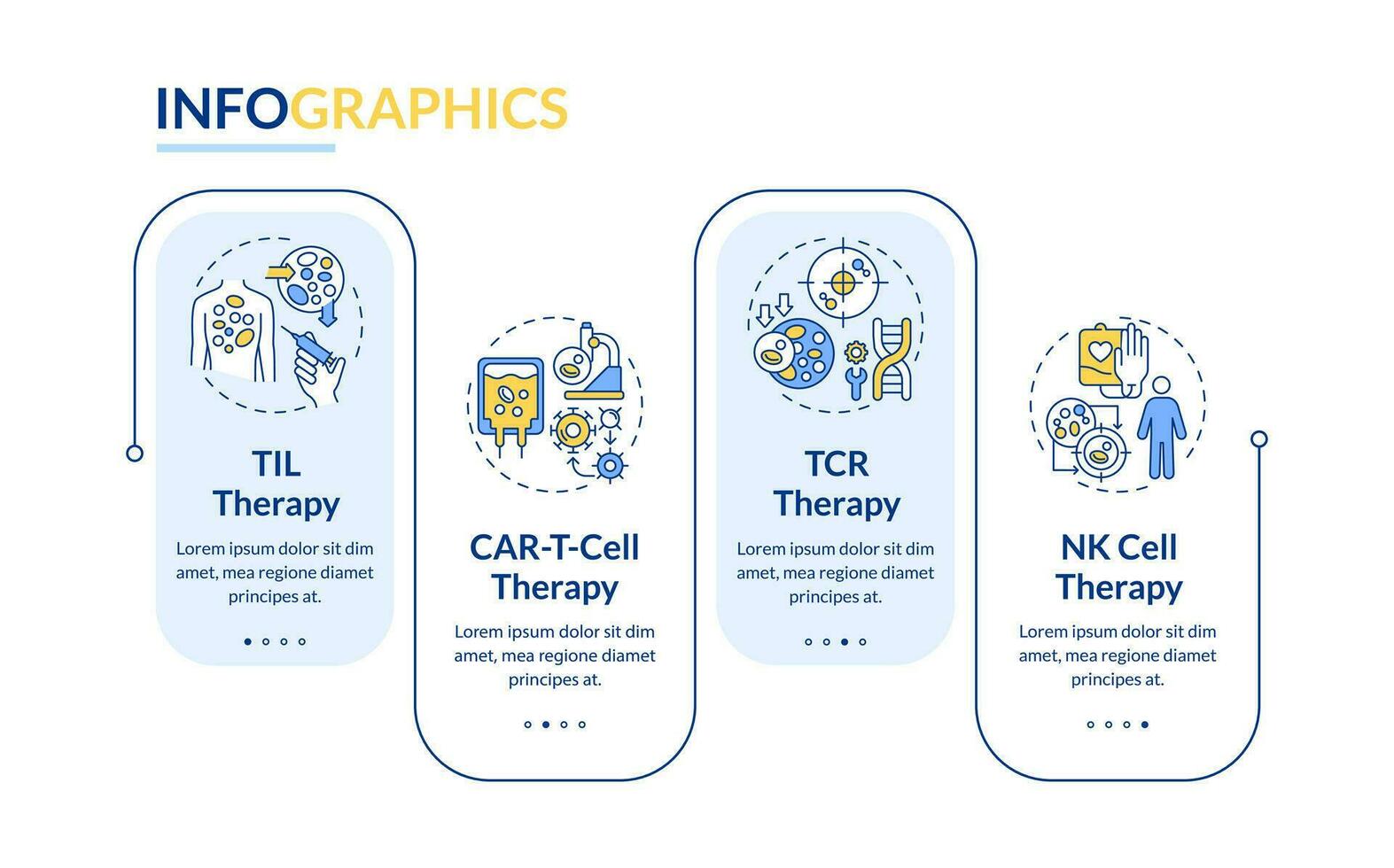 INFOGRAPHICS

TIL Therapy

Lorem ipsum dolor sit dim amet, mea regione diamet principes at.

CAR-T-Cell Therapy

Lorem ipsum dolor sit dim amet, mea regione diamet principes at.

TCR Therapy

Lorem ipsum dolor sit dim amet, mea regione diamet principes at.

NK Cell Therapy

Lorem ipsum dolor sit dim amet, mea regione diamet principes at.