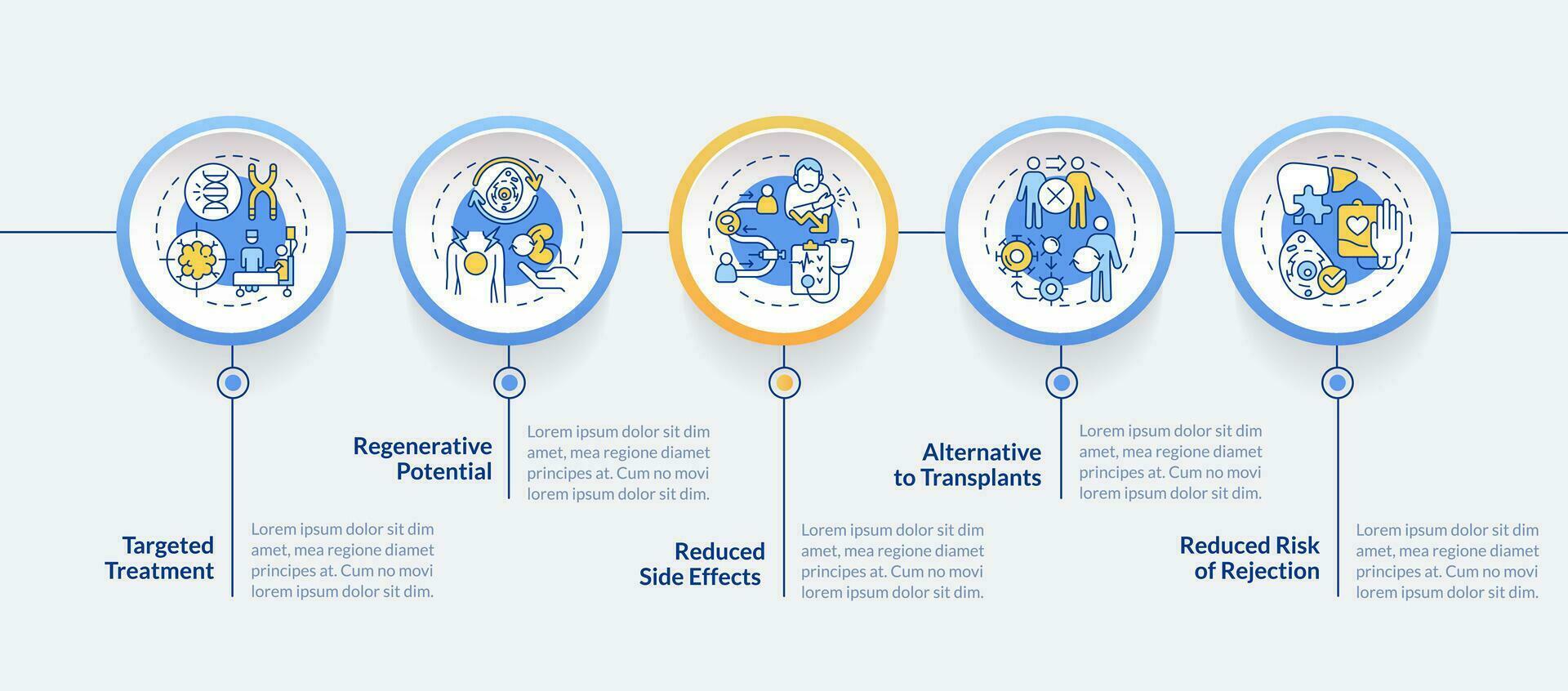 Targeted Treatment

Lorem ipsum dolor sit dim amet, mea regione diamet principes at. Cum no movi lorem ipsum dolor sit dim.

Regenerative Potential

Lorem ipsum dolor sit dim amet, mea regione diamet principes at. Cum no movi lorem ipsum dolor sit dim.

Reduced Side Effects

Lorem ipsum dolor sit dim amet, mea regione diamet principes at. Cum no movi lorem ipsum dolor sit dim.

Alternative to Transplants

Lorem ipsum dolor sit dim amet, mea regione diamet principes at. Cum no movi lorem ipsum dolor sit dim.

Reduced Risk of Rejection

Lorem ipsum dolor sit dim amet, mea regione diamet principes at. Cum no movi lorem ipsum dolor sit dim.