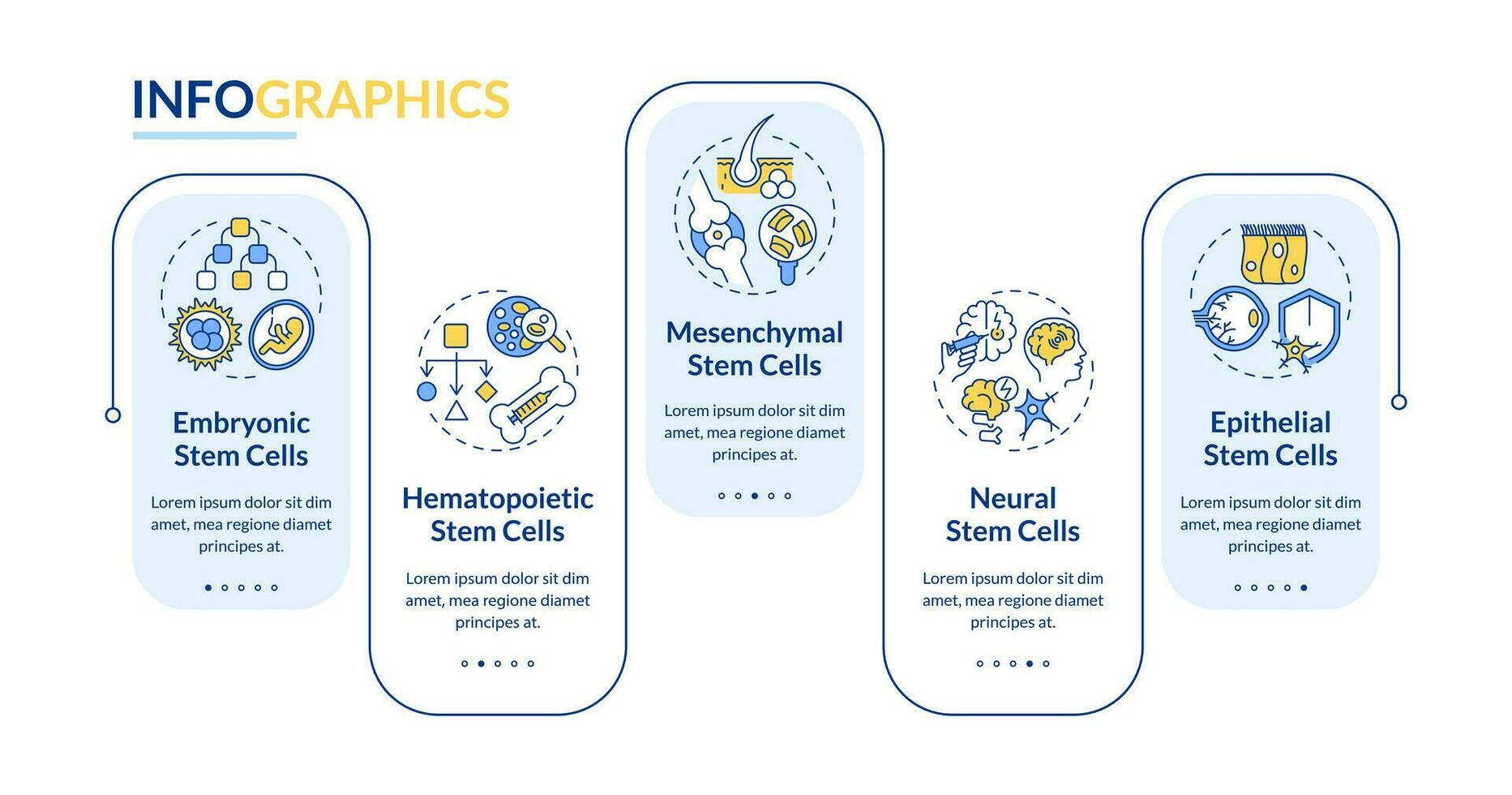 INFOGRAPHICS

Embryonic Stem Cells

Lorem ipsum dolor sit dim amet, mea regione diamet principes at.

Hematopoietic Stem Cells

Lorem ipsum dolor sit dim amet, mea regione diamet principes at.

Mesenchymal Stem Cells

Lorem ipsum dolor sit dim amet, mea regione diamet principes at.

Neural Stem Cells

Lorem ipsum dolor sit dim amet, mea regione diamet principes at.

Epithelial Stem Cells

Lorem ipsum dolor sit dim amet, mea regione diamet principes at.