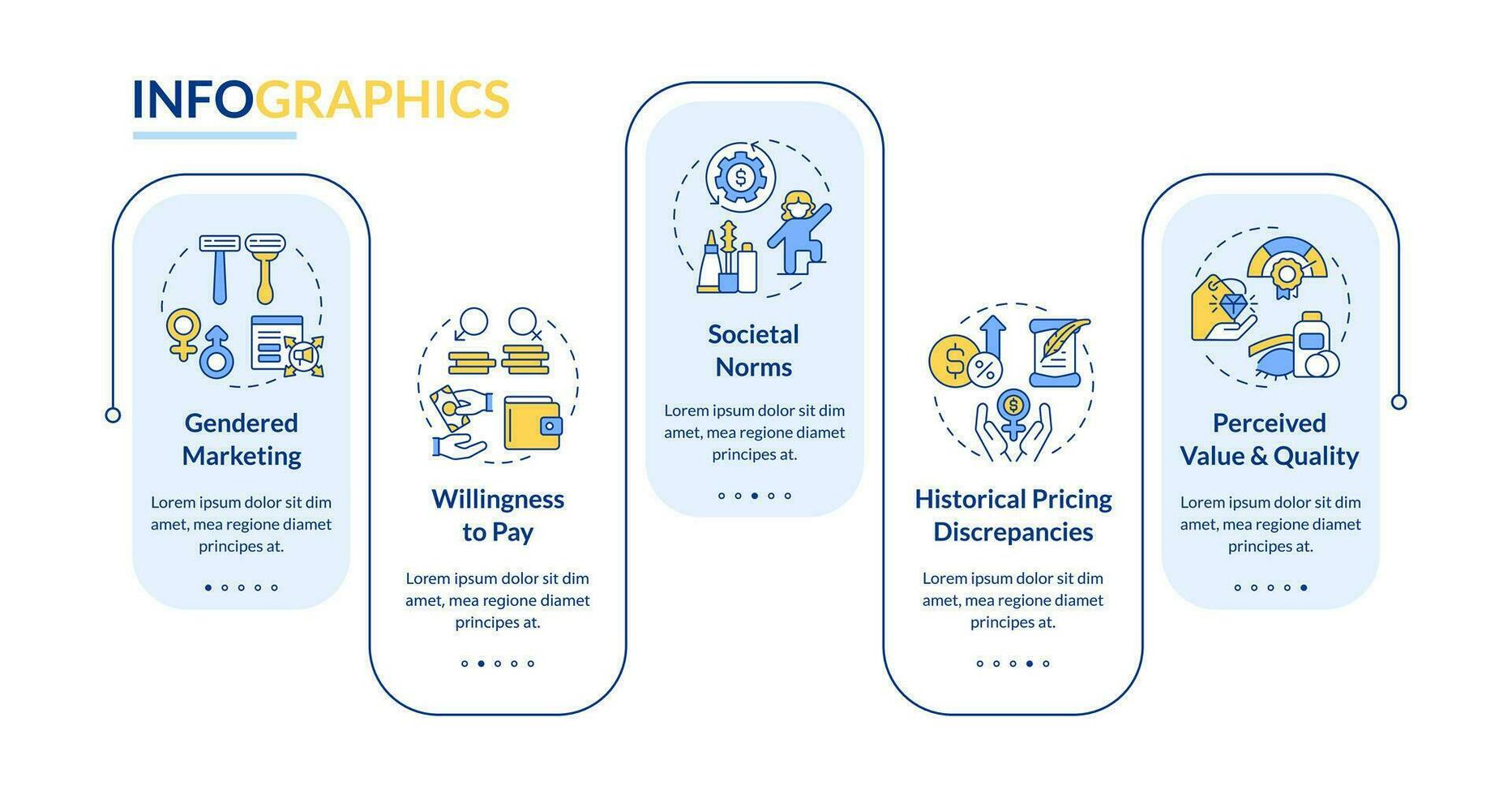 INFOGRAPHICS

Gendered Marketing

Lorem ipsum dolor sit dim amet, mea regione diamet principes at.

Willingness to Pay

Lorem ipsum dolor sit dim amet, mea regione diamet principes at.

Societal Norms

Lorem ipsum dolor sit dim amet, mea regione diamet principes at.

Historical Pricing Discrepancies

Lorem ipsum dolor sit dim amet, mea regione diamet principes at.

Perceived Value & Quality

Lorem ipsum dolor sit dim amet, mea regione diamet principes at.