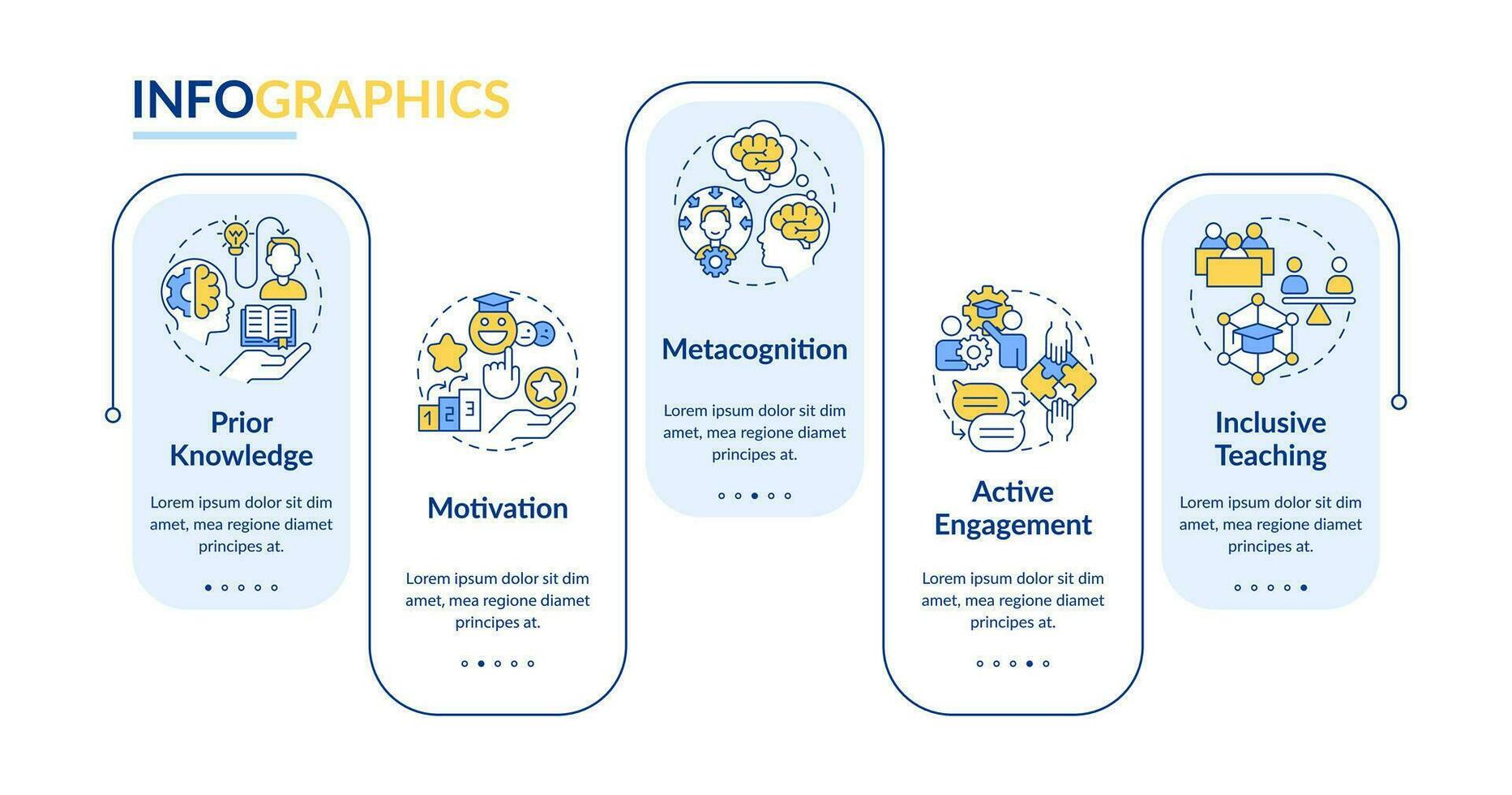 INFOGRAPHICS

Prior Knowledge

Lorem ipsum dolor sit dim amet, mea regione diamet principes at.

1 2 3

Motivation

Lorem ipsum dolor sit dim amet, mea regione diamet principes at.

Metacognition

Lorem ipsum dolor sit dim amet, mea regione diamet principes at.

Active Engagement

Lorem ipsum dolor sit dim amet, mea regione diamet principes at.

Inclusive Teaching

Lorem ipsum dolor sit dim amet, mea regione diamet principes at.