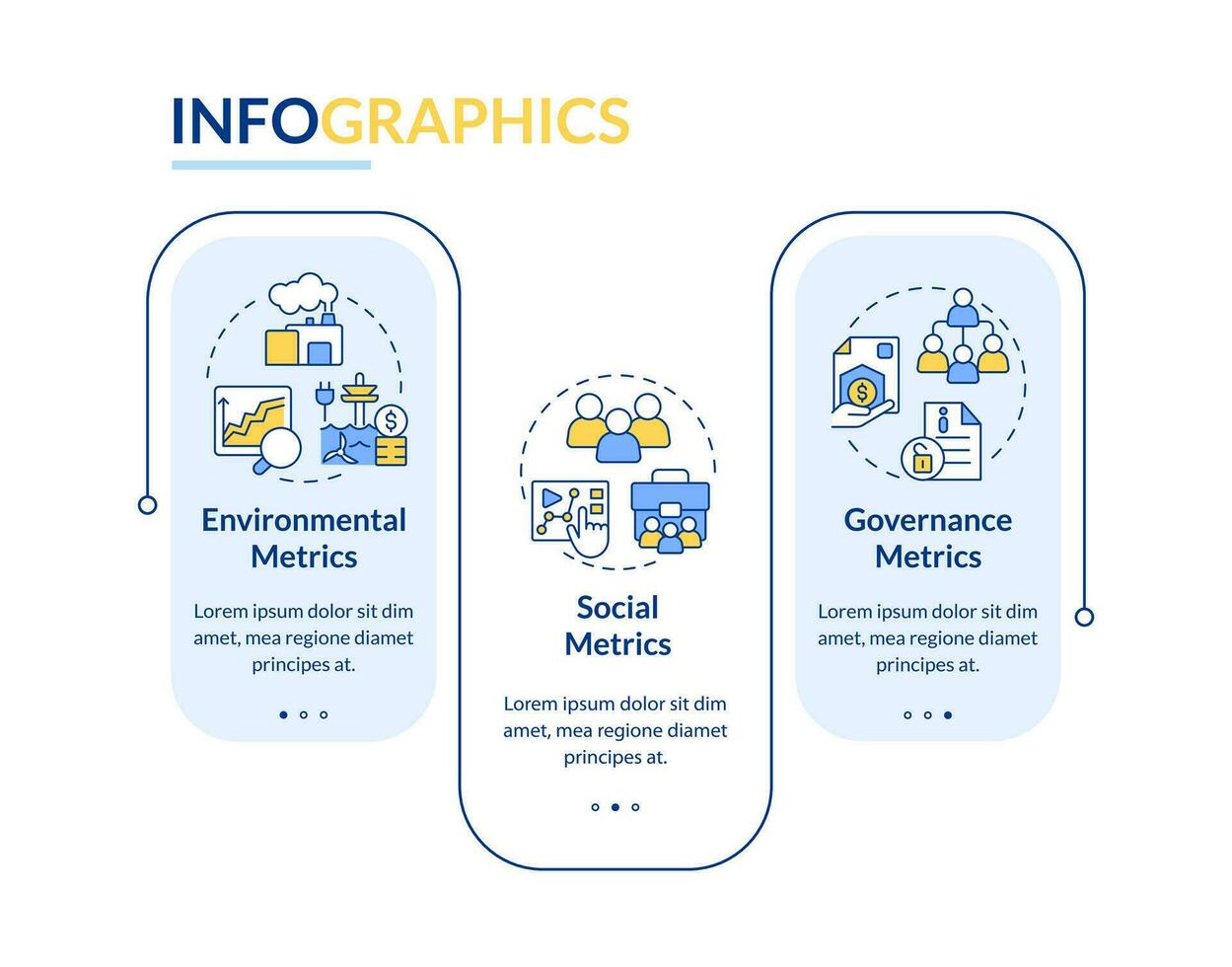 INFOGRAPHICS

Environmental Metrics

Lorem ipsum dolor sit dim amet, mea regione diamet principes at.

Social Metrics

Lorem ipsum dolor sit dim amet, mea regione diamet principes at.

Governance Metrics

Lorem ipsum dolor sit dim amet, mea regione diamet principes at.