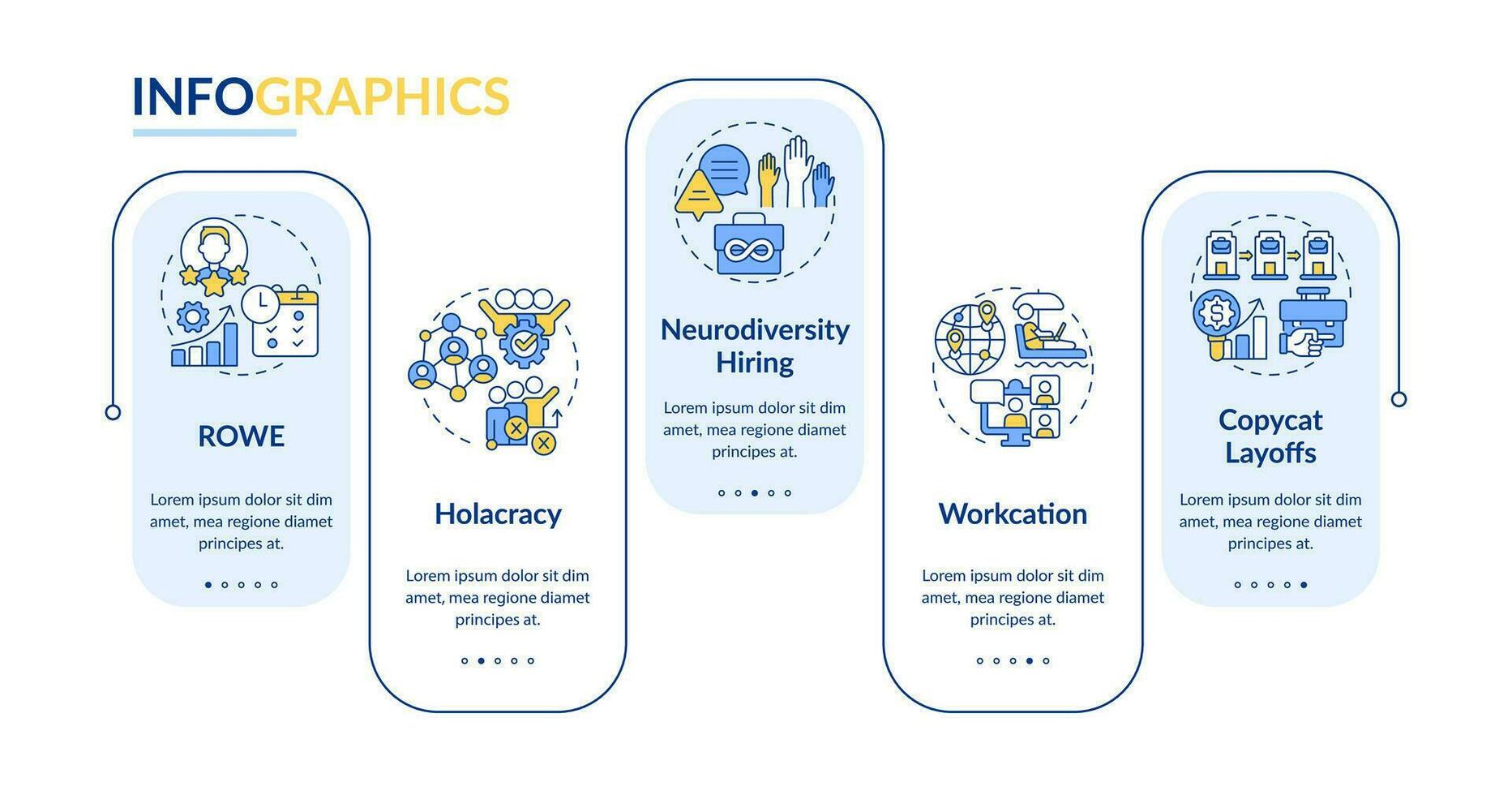 INFOGRAPHICS

ROWE

Lorem ipsum dolor sit dim amet, mea regione diamet principes at.

Holacracy

Lorem ipsum dolor sit dim amet, mea regione diamet principes at.

Neurodiversity Hiring

Lorem ipsum dolor sit dim amet, mea regione diamet principes at.

Workcation

Lorem ipsum dolor sit dim amet, mea regione diamet principes at.

Copycat Layoffs

Lorem ipsum dolor sit dim amet, mea regione diamet principes at.