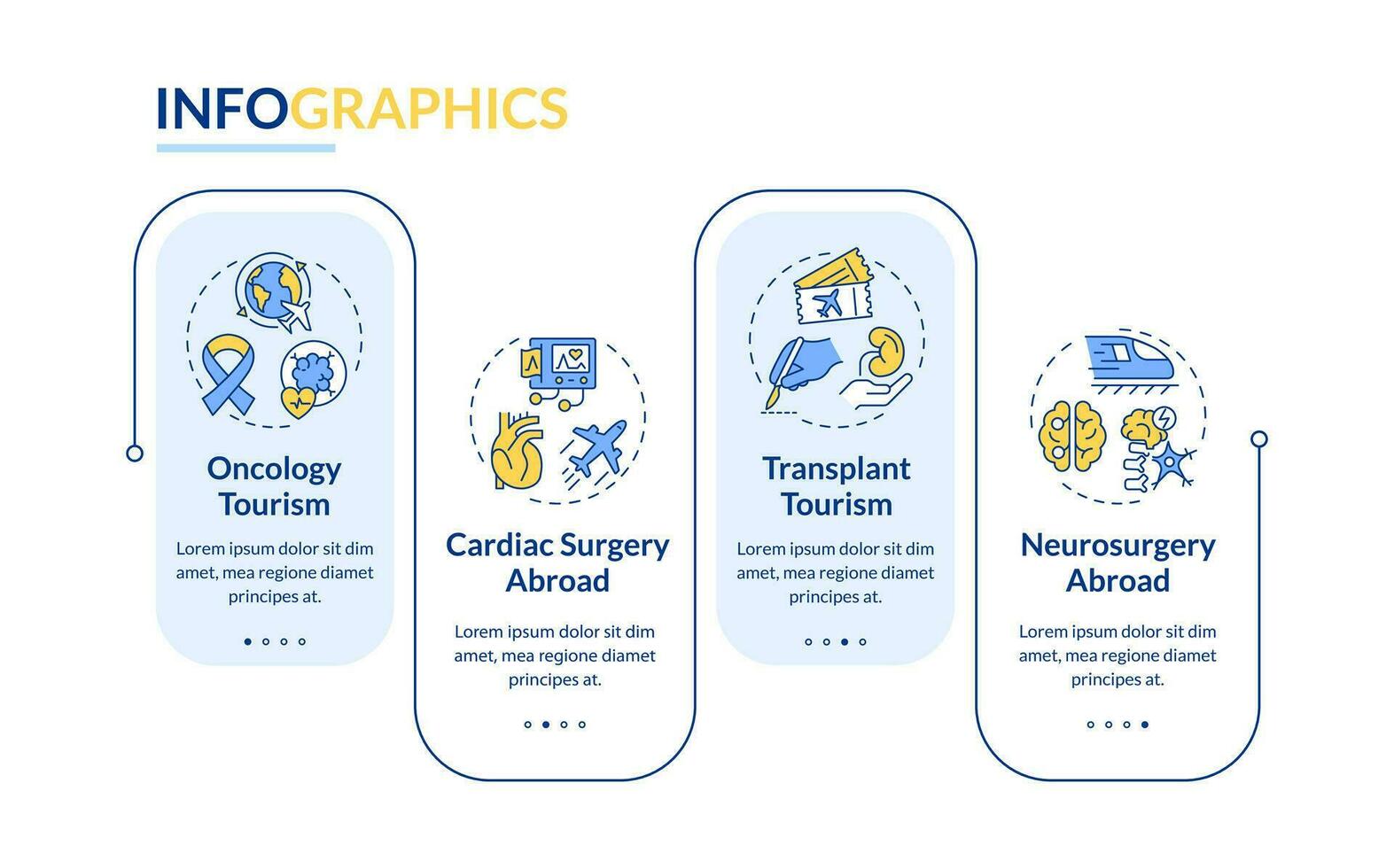 INFOGRAPHICS

Oncology Tourism

Lorem ipsum dolor sit dim amet, mea regione diamet principes at.

Cardiac Surgery Abroad

Lorem ipsum dolor sit dim amet, mea regione diamet principes at.

Transplant Tourism

Lorem ipsum dolor sit dim amet, mea regione diamet principes at.

Neurosurgery Abroad

Lorem ipsum dolor sit dim amet, mea regione diamet principes at.