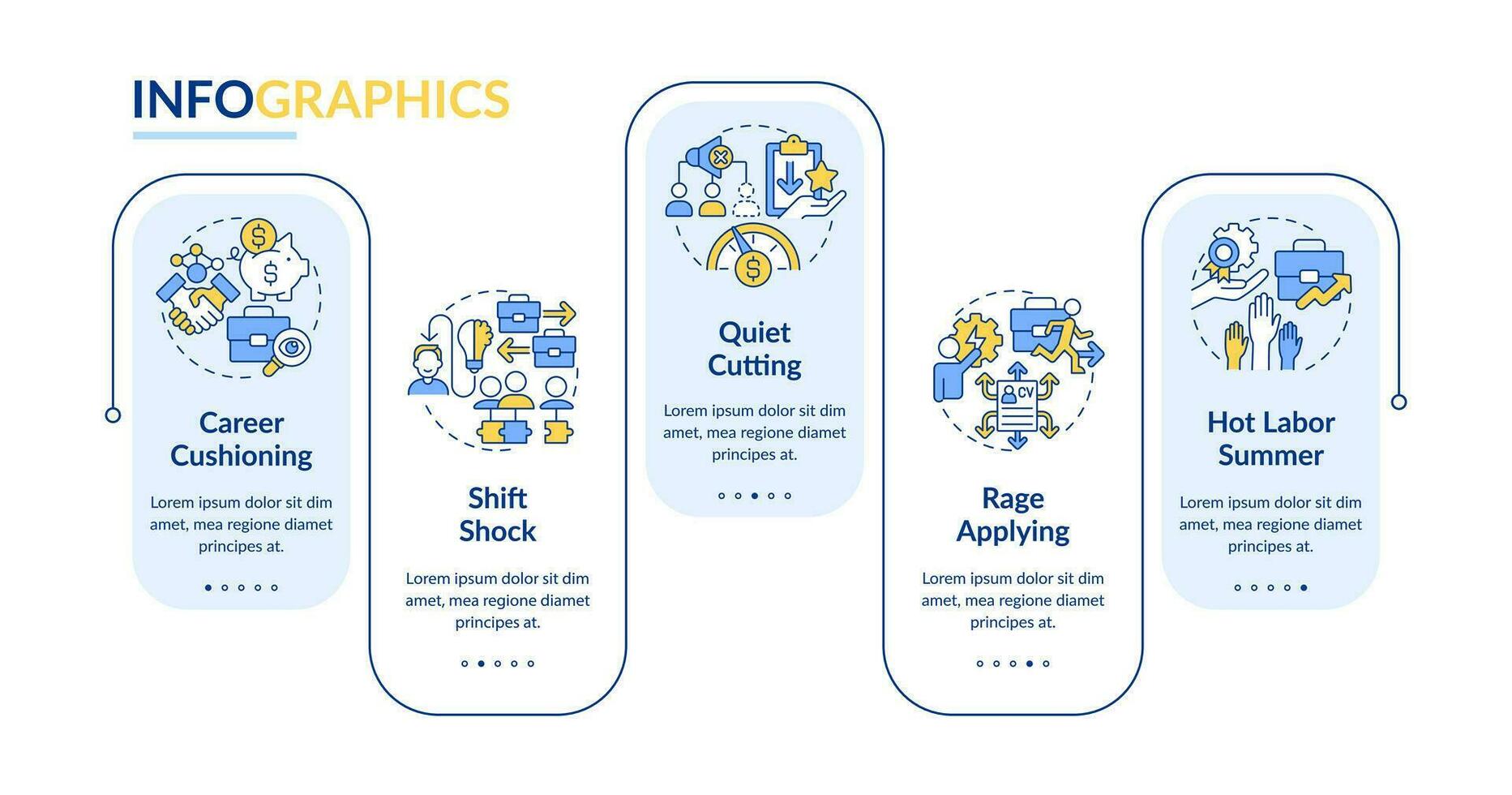 INFOGRAPHICS

Career Cushioning

Lorem ipsum dolor sit dim amet, mea regione diamet principes at.

Shift Shock

Lorem ipsum dolor sit dim amet, mea regione diamet principes at.

Quiet Cutting

Lorem ipsum dolor sit dim amet, mea regione diamet principes at.

CV

Rage Applying

Lorem ipsum dolor sit dim amet, mea regione diamet principes at.

Hot Labor Summer

Lorem ipsum dolor sit dim amet, mea regione diamet principes at.