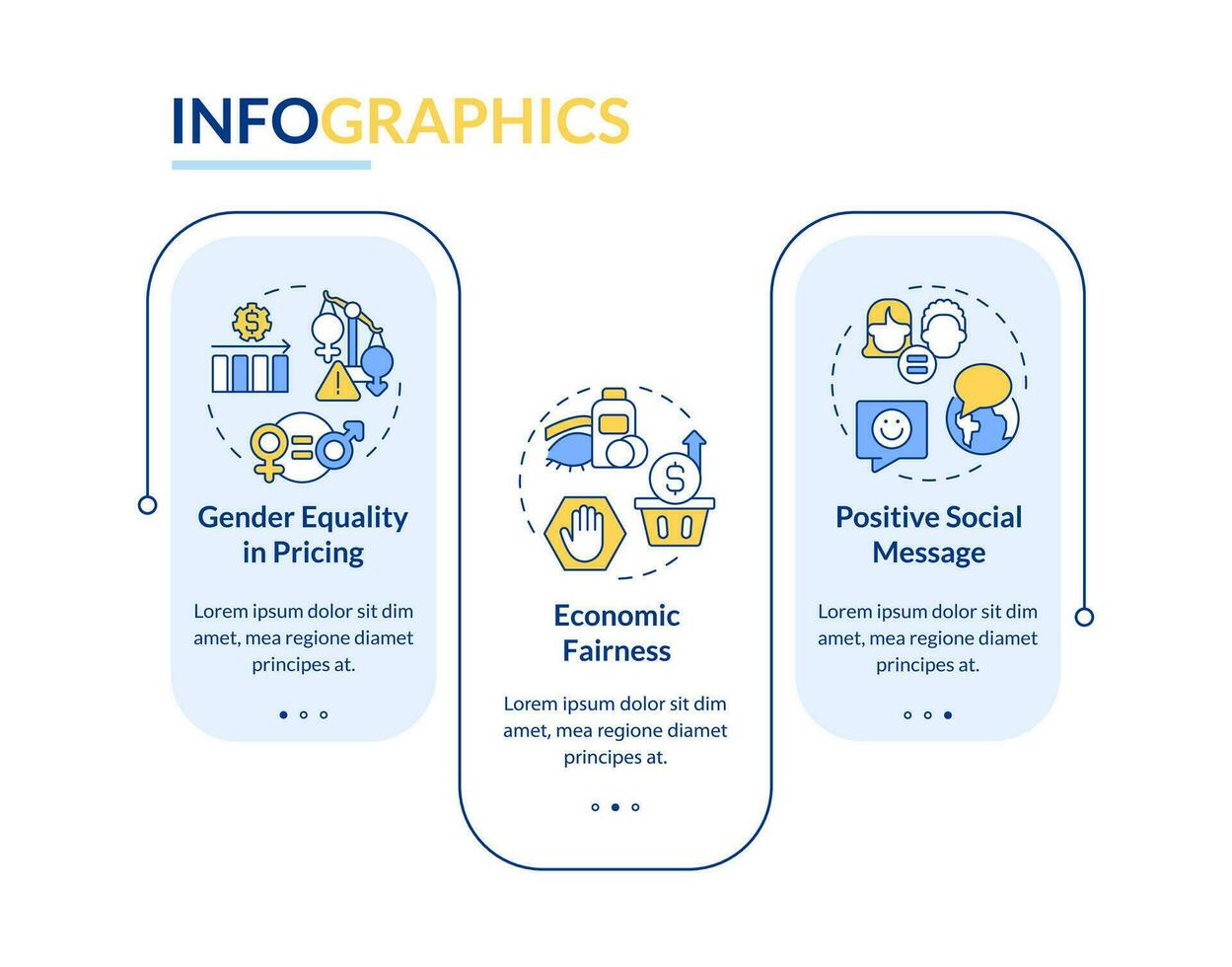 INFOGRAPHICS

Gender Equality in Pricing

Lorem ipsum dolor sit dim amet, mea regione diamet principes at.

Economic Fairness

Lorem ipsum dolor sit dim amet, mea regione diamet principes at.

Positive Social Message

Lorem ipsum dolor sit dim amet, mea regione diamet principes at.