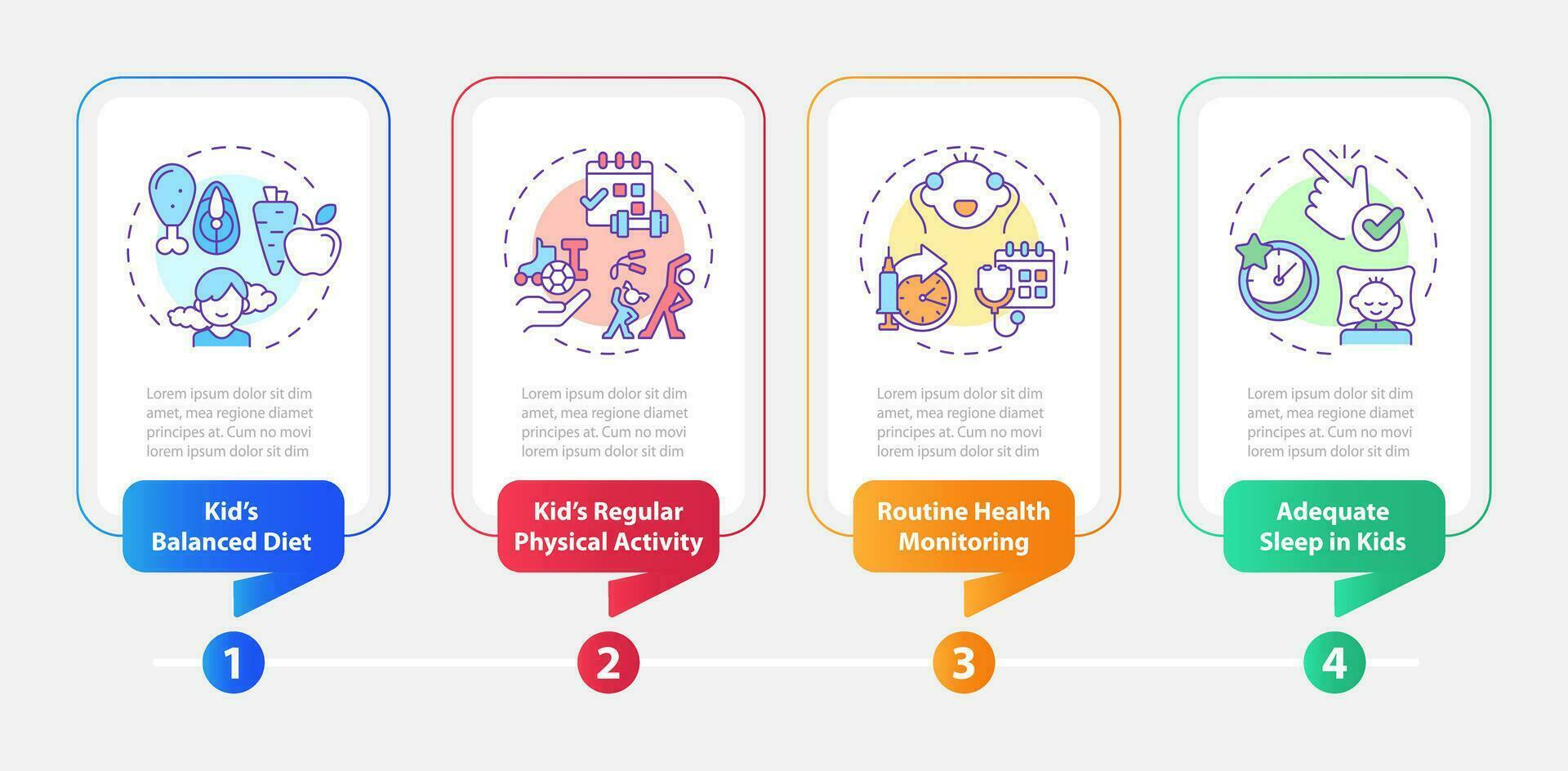 Lorem ipsum dolor sit dim amet, mea regione diamet principes at. Cum no movi lorem ipsum dolor sit dim

Kid's Balanced Diet

1

Lorem ipsum dolor sit dim amet, mea regione diamet principes at. Cum no movi lorem ipsum dolor sit dim

Kid's Regular Physical Activity

2

Lorem ipsum dolor sit dim amet, mea regione diamet principes at. Cum no movi lorem ipsum dolor sit dim

Routine Health Monitoring

3

Lorem ipsum dolor sit dim amet, mea regione diamet principes at. Cum no movi lorem ipsum dolor sit dim

Adequate Sleep in Kids

4