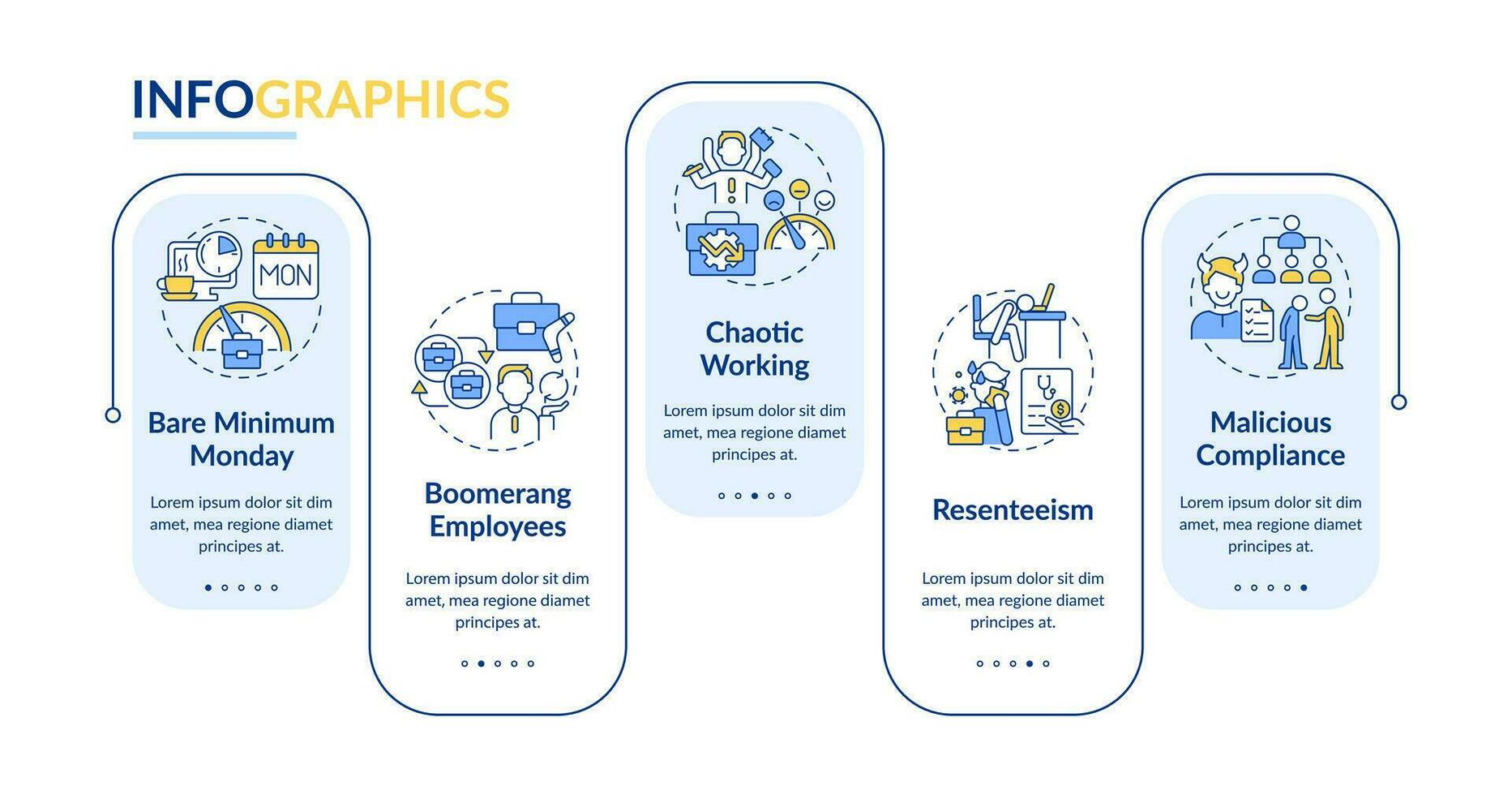 INFOGRAPHICS

MON

Bare Minimum Monday

Lorem ipsum dolor sit dim amet, mea regione diamet principes at.

Boomerang Employees

Lorem ipsum dolor sit dim amet, mea regione diamet principes at.

Chaotic Working

Lorem ipsum dolor sit dim amet, mea regione diamet principes at.

Resenteeism

Lorem ipsum dolor sit dim amet, mea regione diamet principes at.

Malicious Compliance

Lorem ipsum dolor sit dim amet, mea regione diamet principes at.