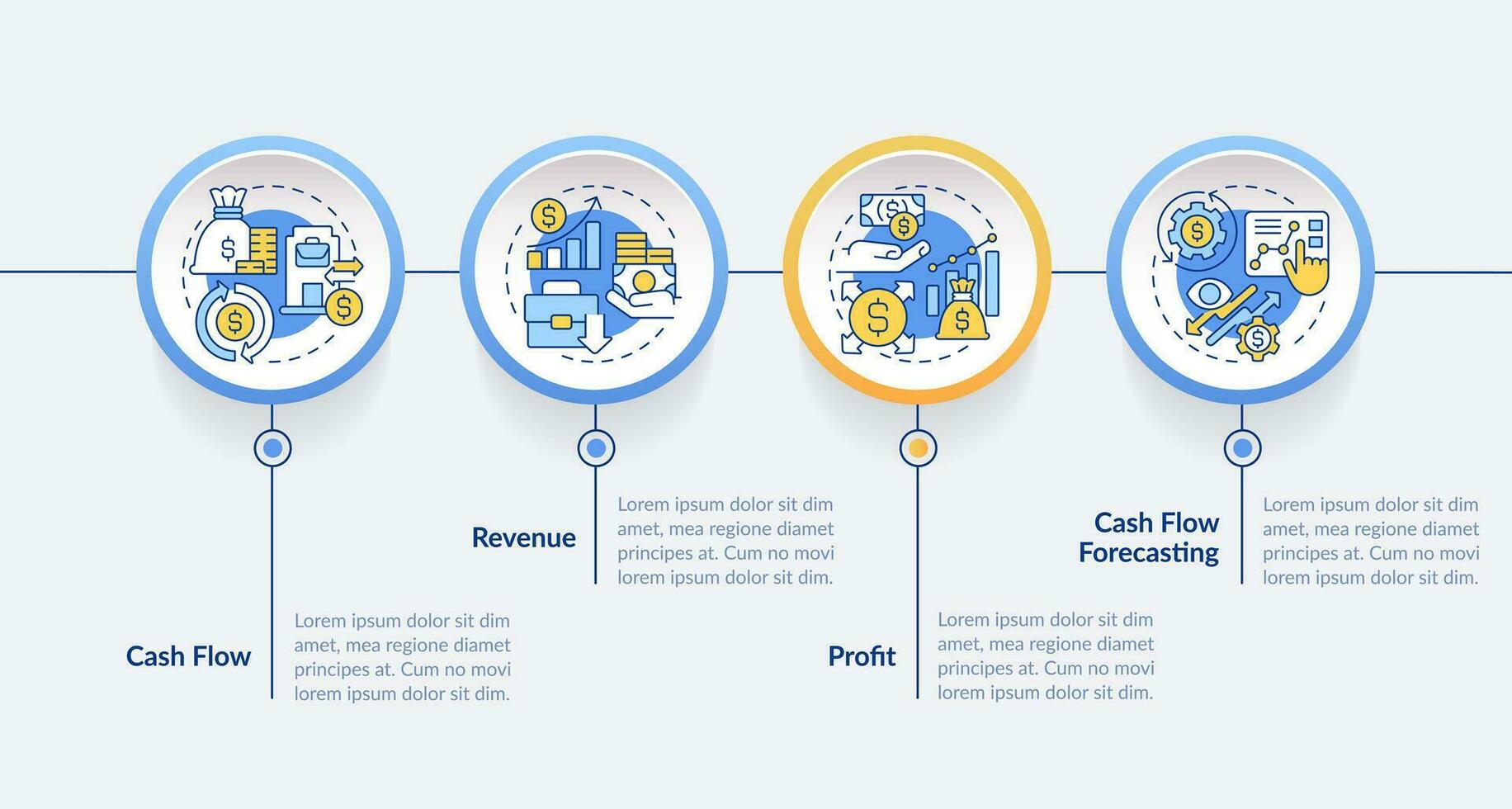 Cash Flow

Lorem ipsum dolor sit dim amet, mea regione diamet principes at. Cum no movi lorem ipsum dolor sit dim.

Revenue

Lorem ipsum dolor sit dim amet, mea regione diamet principes at. Cum no movi lorem ipsum dolor sit dim.

Profit

Lorem ipsum dolor sit dim amet, mea regione diamet principes at. Cum no movi lorem ipsum dolor sit dim.

Cash Flow Forecasting

Lorem ipsum dolor sit dim amet, mea regione diamet principes at. Cum no movi lorem ipsum dolor sit dim.