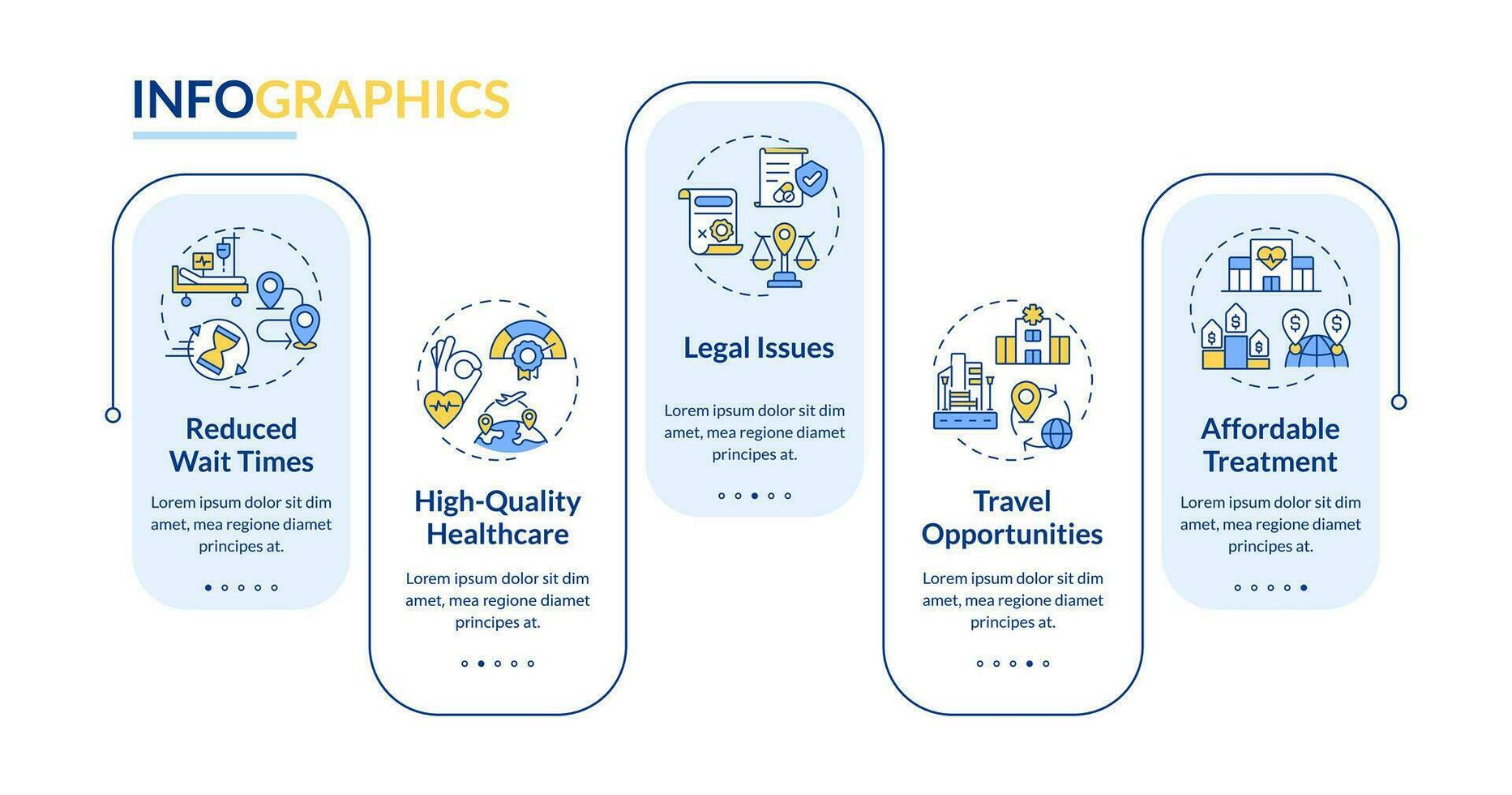 INFOGRAPHICS

Reduced Wait Times

Lorem ipsum dolor sit dim amet, mea regione diamet principes at.

High-Quality Healthcare

Lorem ipsum dolor sit dim amet, mea regione diamet principes at.

Legal Issues

Lorem ipsum dolor sit dim amet, mea regione diamet principes at.

Travel Opportunities

Lorem ipsum dolor sit dim amet, mea regione diamet principes at.

Affordable Treatment

Lorem ipsum dolor sit dim amet, mea regione diamet principes at.