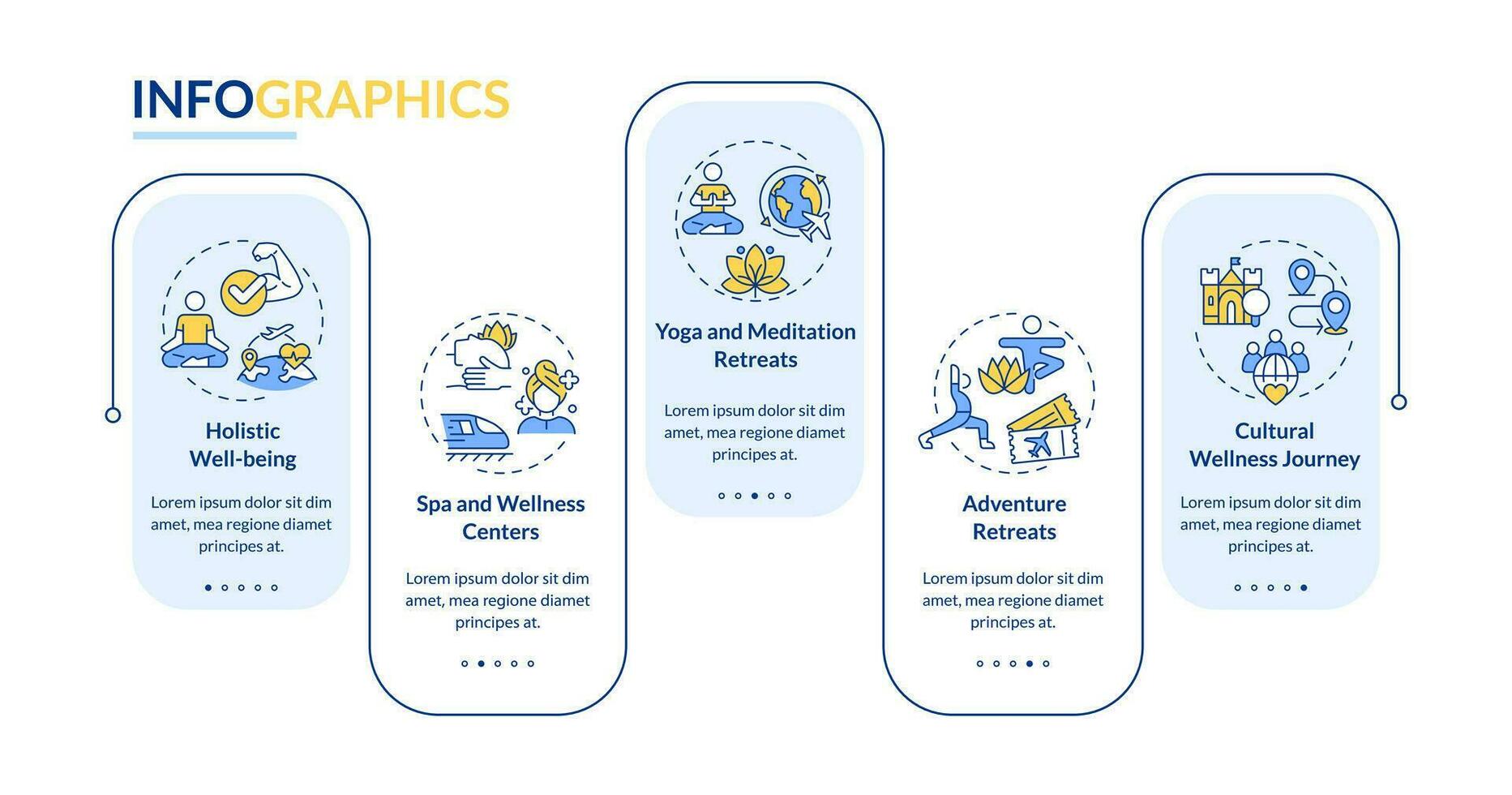 INFOGRAPHICS

Holistic Well-being

Lorem ipsum dolor sit dim amet, mea regione diamet principes at.

Spa and Wellness Centers

Lorem ipsum dolor sit dim amet, mea regione diamet principes at.

Yoga and Meditation Retreats

Lorem ipsum dolor sit dim amet, mea regione diamet principes at.

Adventure Retreats

Lorem ipsum dolor sit dim amet, mea regione diamet principes at.

Cultural Wellness Journey

Lorem ipsum dolor sit dim amet, mea regione diamet principes at.