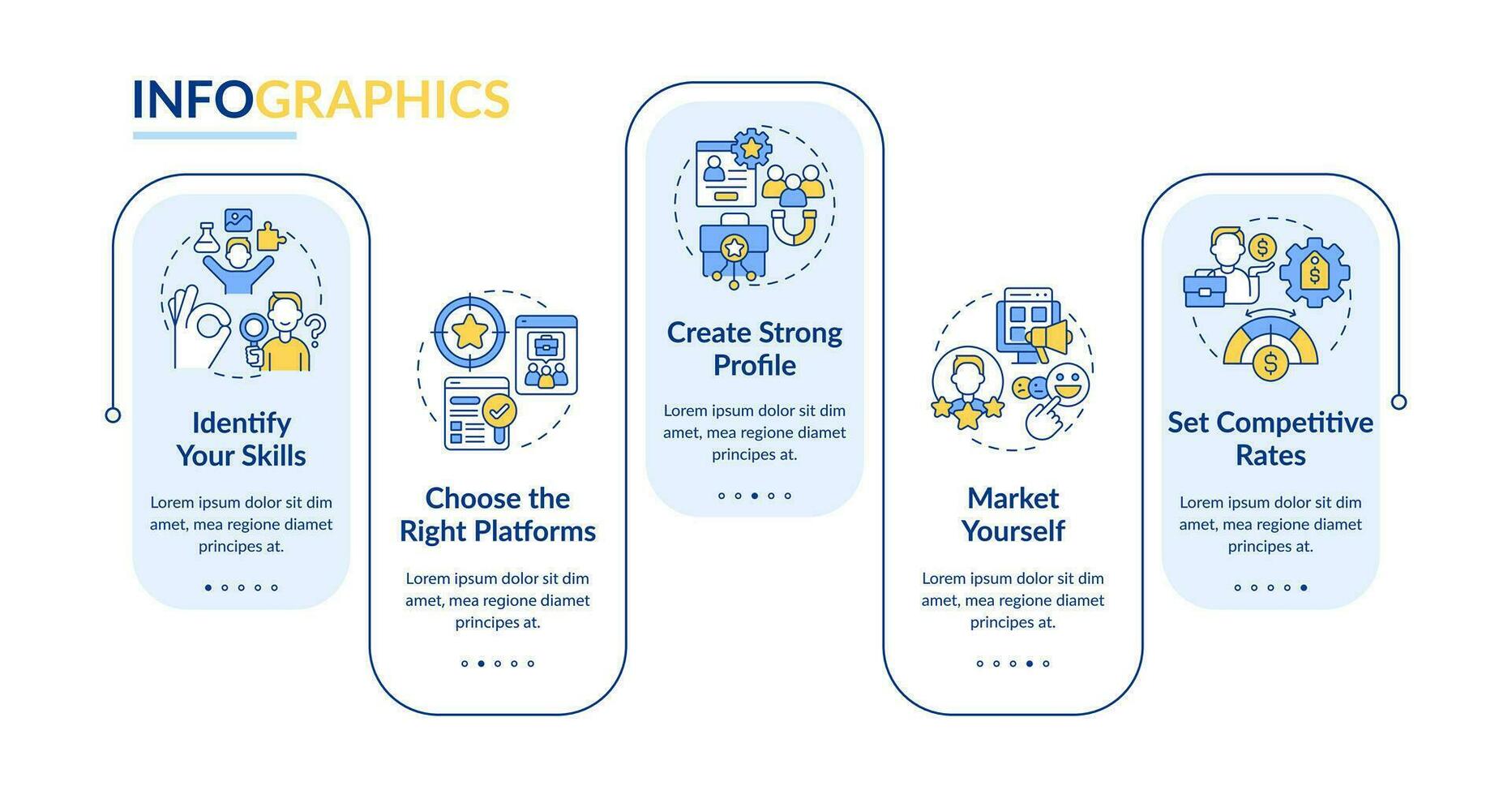 INFOGRAPHICS

Identify Your Skills

Lorem ipsum dolor sit dim amet, mea regione diamet principes at.

Choose the Right Platforms

Lorem ipsum dolor sit dim amet, mea regione diamet principes at.

Create Strong Profile

Lorem ipsum dolor sit dim amet, mea regione diamet principes at.

Market Yourself

Lorem ipsum dolor sit dim amet, mea regione diamet principes at.

Set Competitive Rates

Lorem ipsum dolor sit dim amet, mea regione diamet principes at.