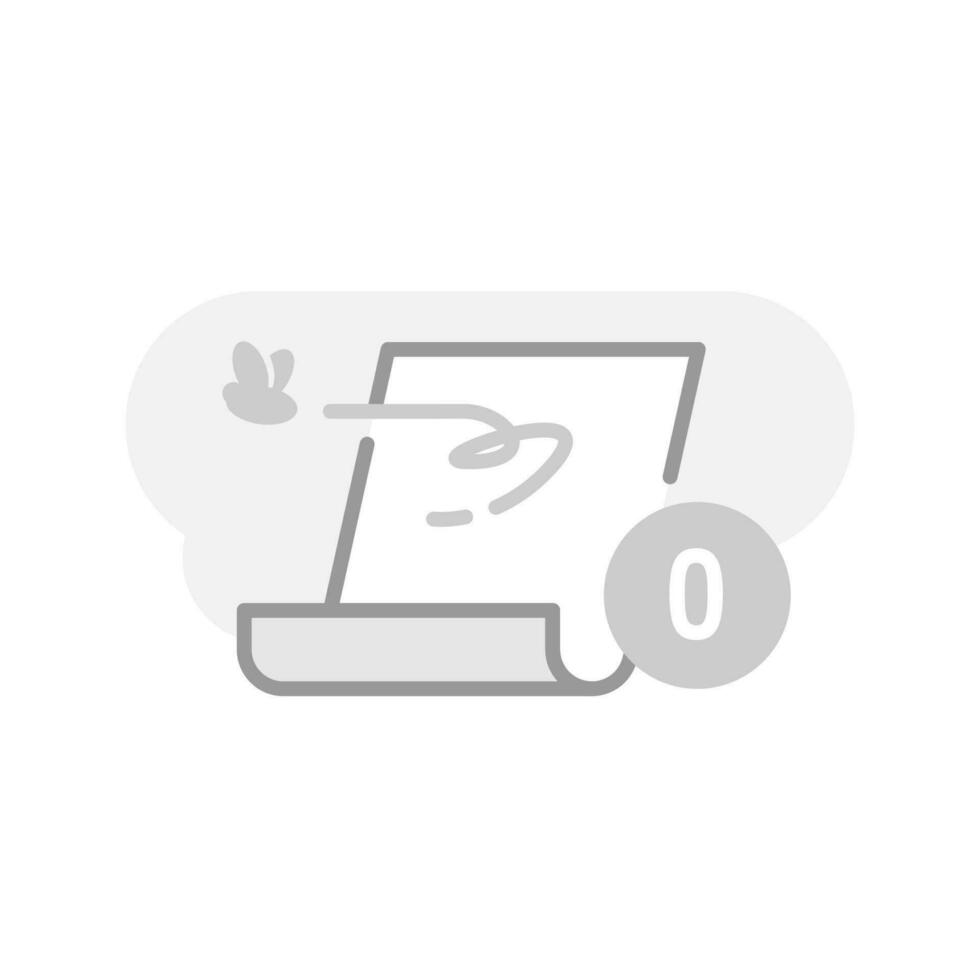 0