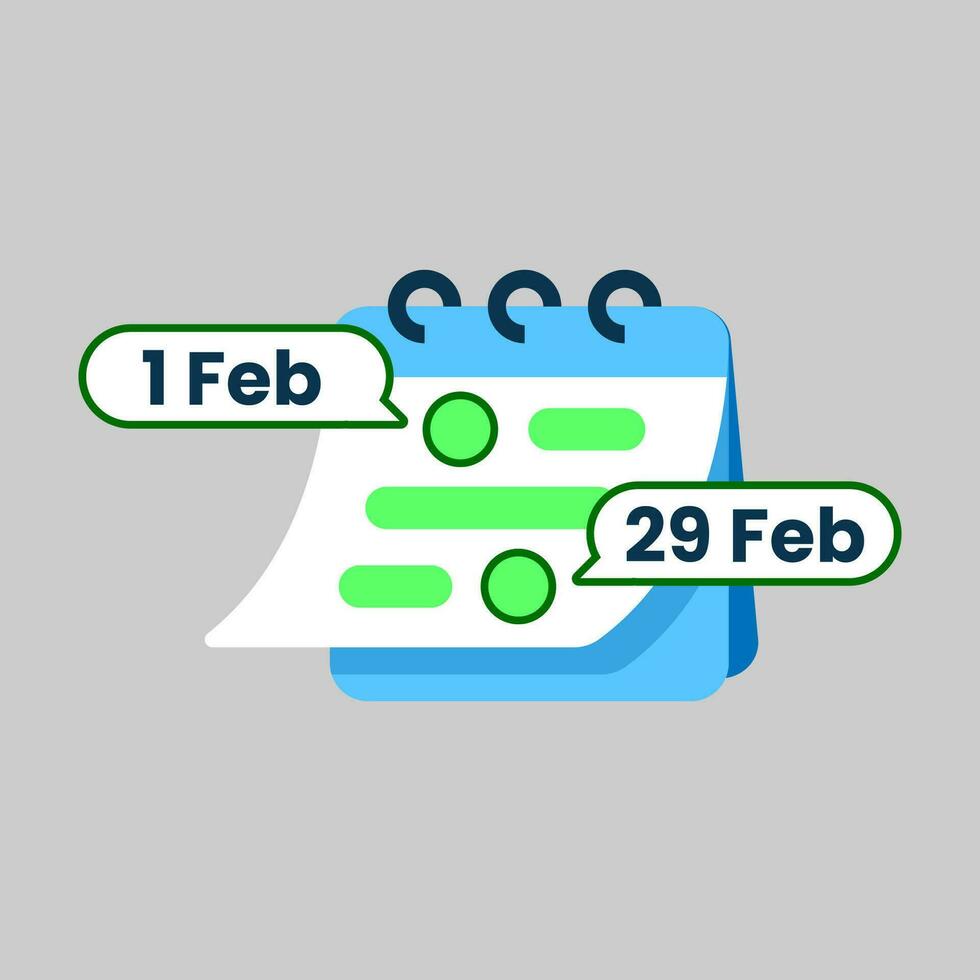 1 Feb

29 Feb