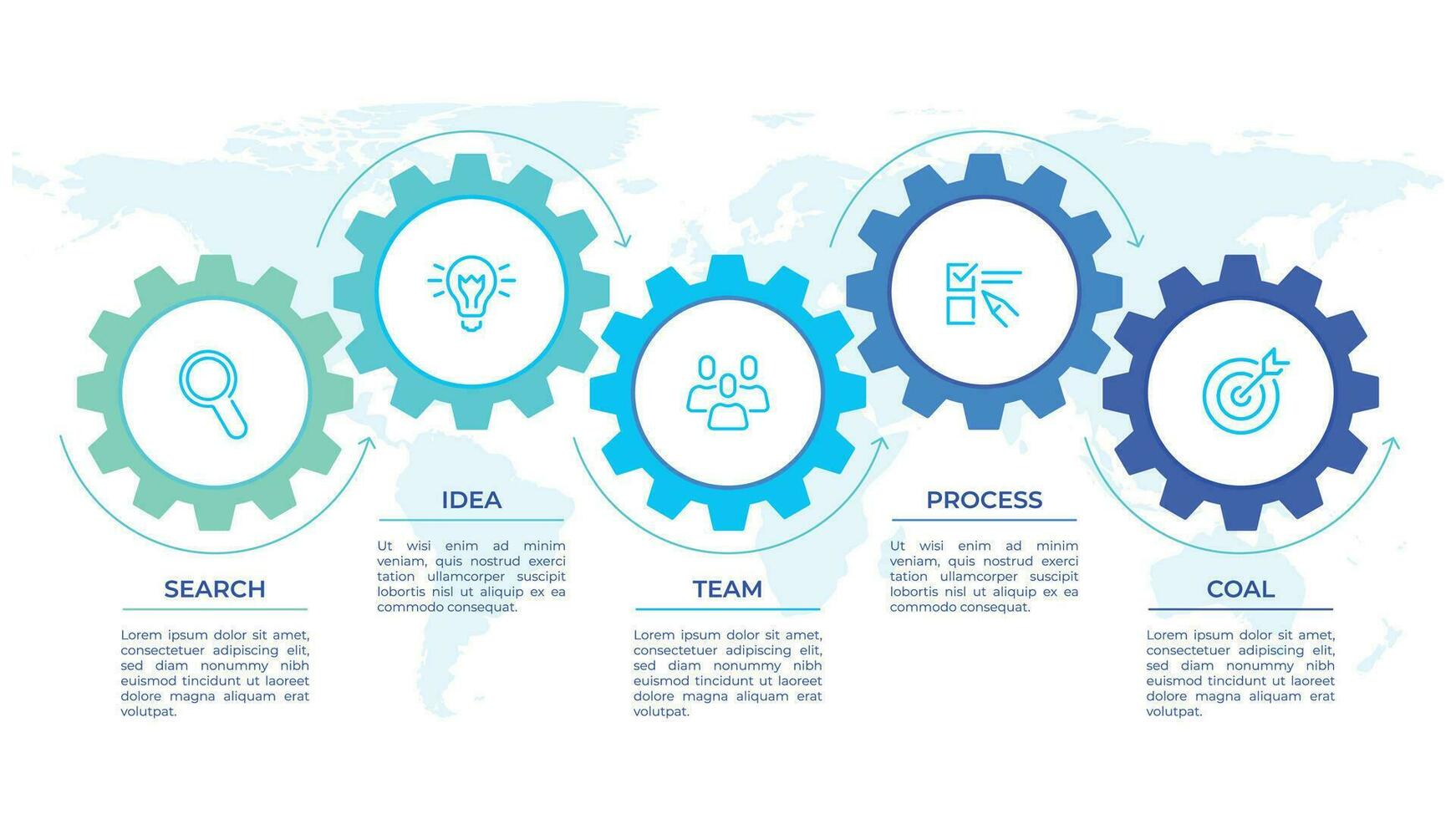 SEARCH

Lorem ipsum dolor sit amet, consectetuer adipiscing elit, sed diam nonummy nibh euismod tincidunt ut laoreet dolore magna aliquam erat volutpat.

IDEA

Ut wisi enim ad minim veniam, quis nostrud exerci tation ullamcorper suscipit lobortis nisl ut aliquip ex ea commodo consequat.

TEAM

Lorem ipsum dolor sit amet, consectetuer adipiscing elit, sed diam nonummy nibh euismod tincidunt ut laoreet dolore magna aliquam erat volutpat.

PROCESS

Ut wisi enim ad minim veniam, quis nostrud exerci tation ullamcorper suscipit lobortis nisl ut aliquip ex ea commodo consequat.

COAL

Lorem ipsum dolor sit amet, consectetuer adipiscing elit, sed diam nonummy nibh euismod tincidunt ut laoreet dolore magna aliquam erat volutpat.