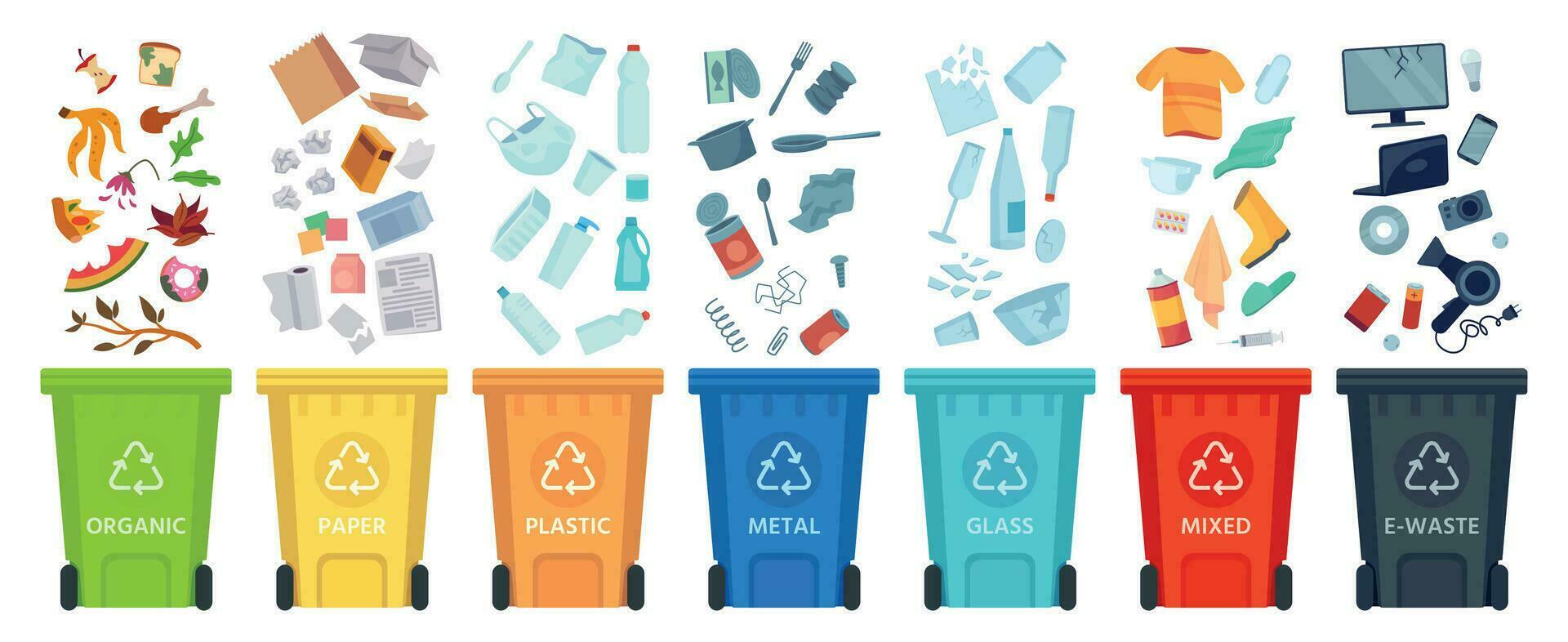 ORGANIC

PAPER

PLASTIC

METAL

GLASS

MIXED

E-WASTE