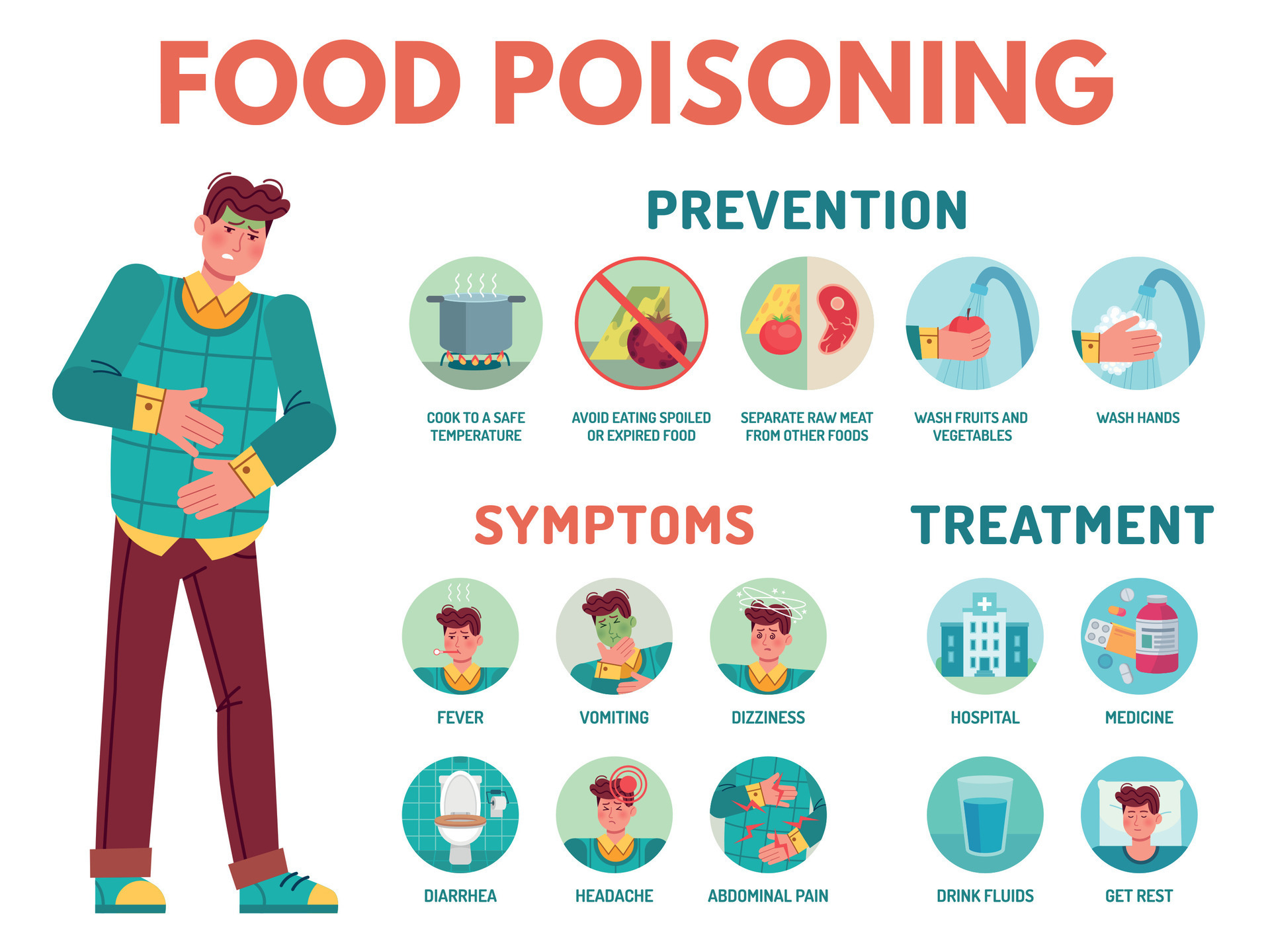 FOOD POISONING

PREVENTION

COOK TO A SAFE TEMPERATURE

AVOID EATING SPOILED OR EXPIRED FOOD

SEPARATE RAW MEAT FROM OTHER FOODS

WASH FRUITS AND VEGETABLES

WASH HANDS

SYMPTOMS

FEVER

VOMITING

DIZZINESS

DIARRHEA

HEADACHE

ABDOMINAL PAIN

TREATMENT

HOSPITAL

MEDICINE

DRINK FLUIDS

GET REST